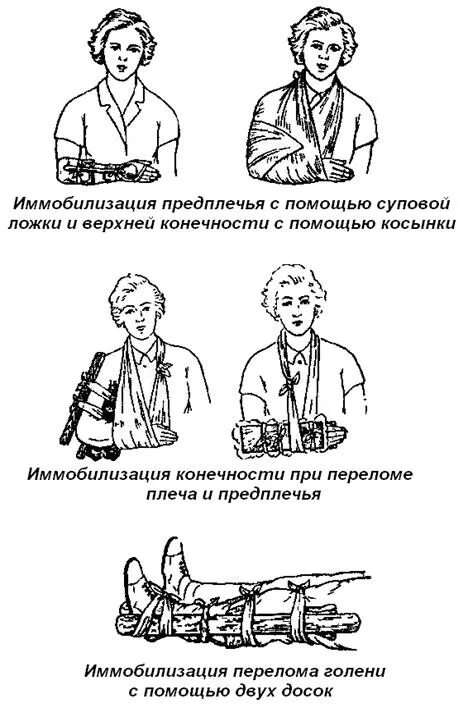 Иммобилизация предплечья с помощью суповой ложки и верхней конечности с помощью косынки

Иммобилизация конечности при переломе плеча и предплечья

Иммобилизация перелома голени с помощью двух досок