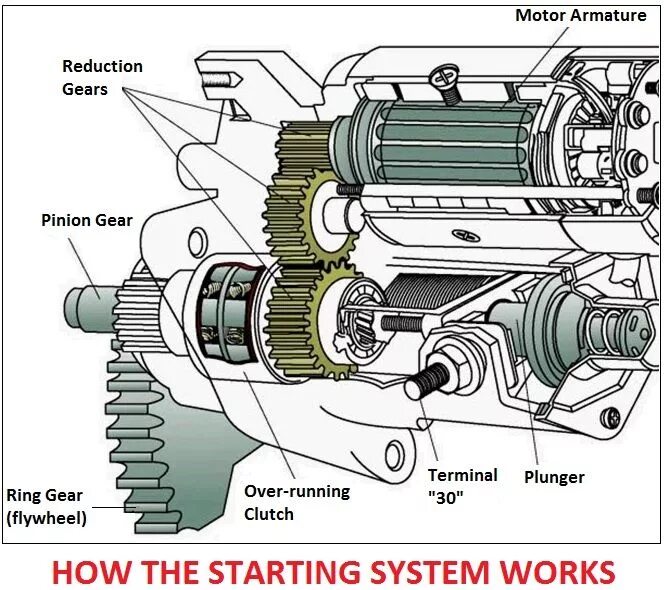 Motor Armature

Reduction Gears

Pinion Gear

Ring Gear (flywheel)

Over-running Clutch

Terminal "30"

Plunger

HOW THE STARTING SYSTEM WORKS