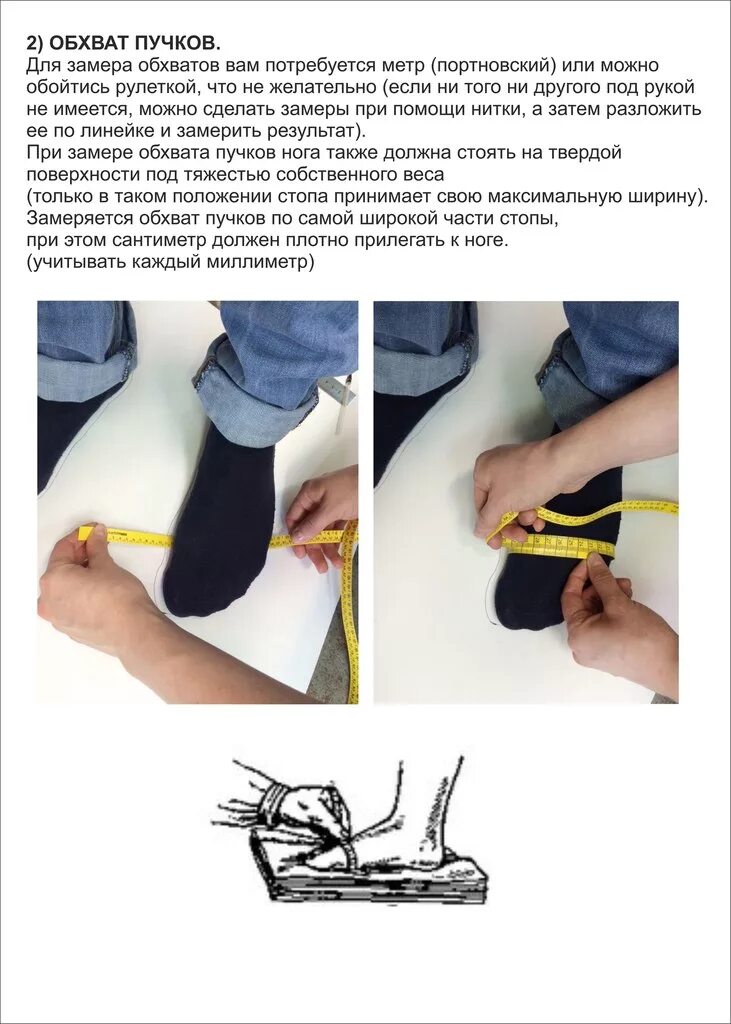 2) ОБХВАТ ПУЧКОВ.
Для замера обхватов вам потребуется метр (портновский) или можно обойтись рулеткой, что не желательно (если ни того ни другого под рукой не имеется, можно сделать замеры при помощи нитки, а затем разложить ее по линейке и замерить результат).
При замере обхвата пучков нога также должна стоять на твердой поверхности под тяжестью собственного веса
(только в таком положении стопа принимает свою максимальную ширину).
Замеряется обхват пучков по самой широкой части стопы,
при этом сантиметр должен плотно прилегать к ноге.
(учитывать каждый миллиметр)