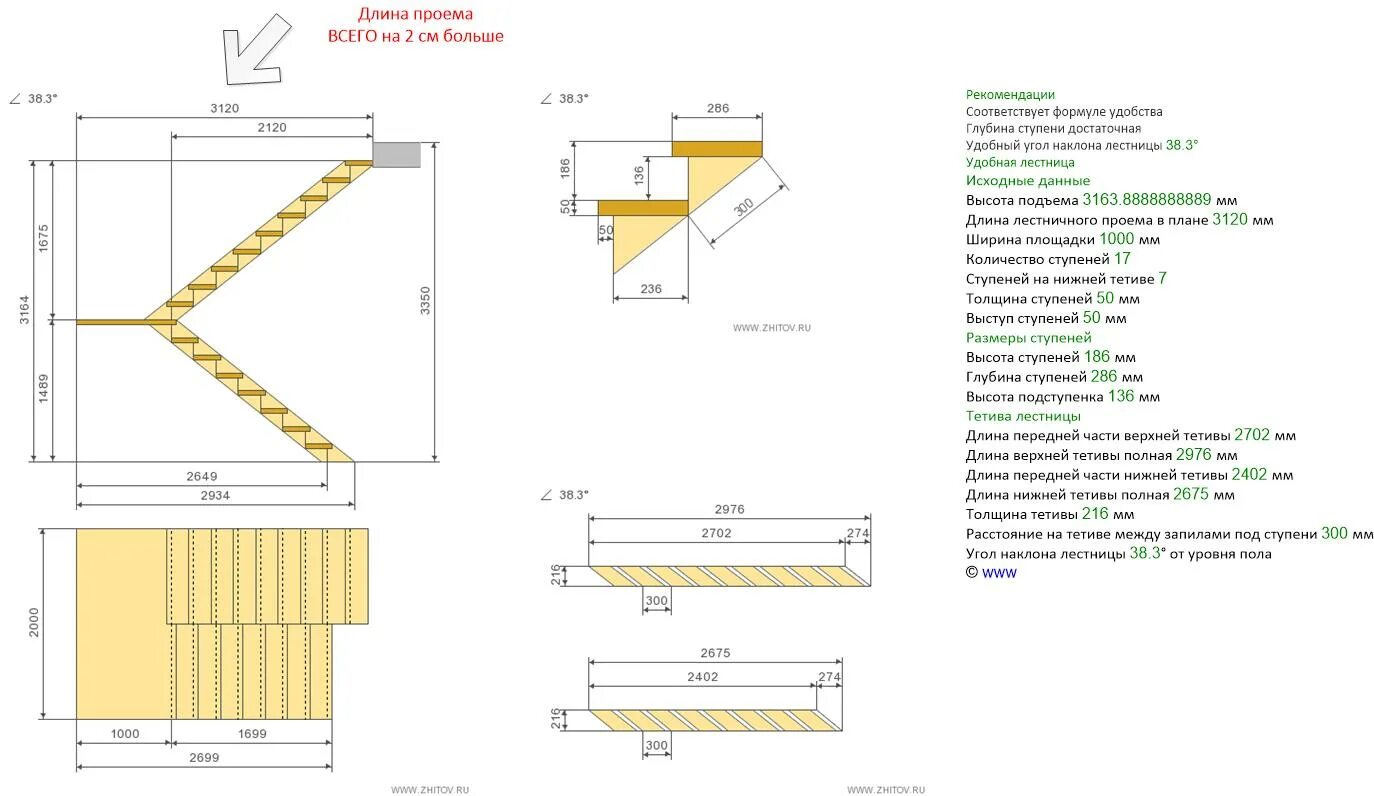 Длина проема
ВСЕГО на 2 см больше

∠ 38.3°

3120
2120
1675
3164
1489
3350
2649
2934

2000
1000
1699
2699

WWW.ZHITOV.RU

∠ 38.3°

286
186
136
50
50
300
236

WWW.ZHITOV.RU

∠ 38.3°

2976
2702
274
216
300

2675
2402
274
216
300

WWW.ZHITOV.RU

Рекомендации
Соответствует формуле удобства
Глубина ступени достаточная
Удобный угол наклона лестницы 38.3°
Удобная лестница
Исходные данные
Высота подъема 3163.8888888889 мм
Длина лестничного проема в плане 3120 мм
Ширина площадки 1000 мм
Количество ступеней 17
Ступеней на нижней тетиве 7
Толщина ступеней 50 мм
Выступ ступеней 50 мм
Размеры ступеней
Высота ступеней 186 мм
Глубина ступеней 286 мм
Высота подступенка 136 мм
Тетива лестницы
Длина передней части верхней тетивы 2702 мм
Длина верхней тетивы полная 2976 мм
Длина передней части нижней тетивы 2402 мм
Длина нижней тетивы полная 2675 мм
Толщина тетивы 216 мм
Расстояние на тетиве между запилами под ступени 300 мм
Угол наклона лестницы 38.3° от уровня пола
© www