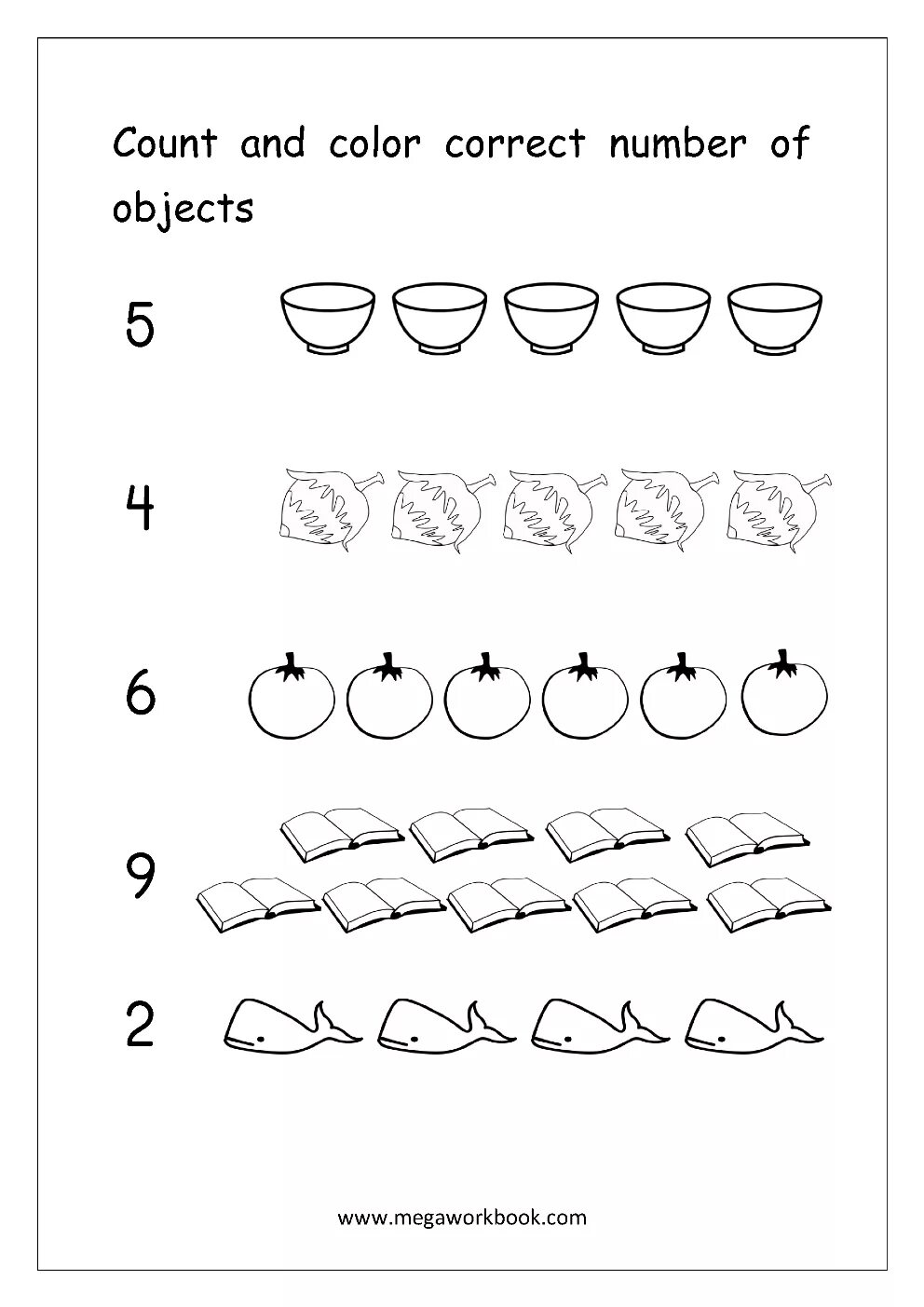 Count and color correct number of objects

5

4

6

9

2

www.megaworkbook.com