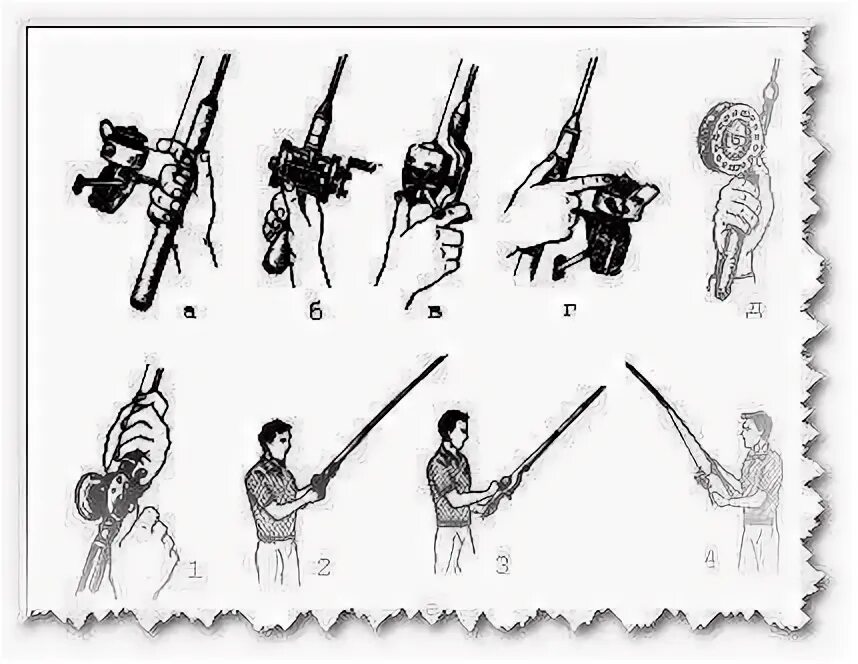 а б в г д

1 2 3 4