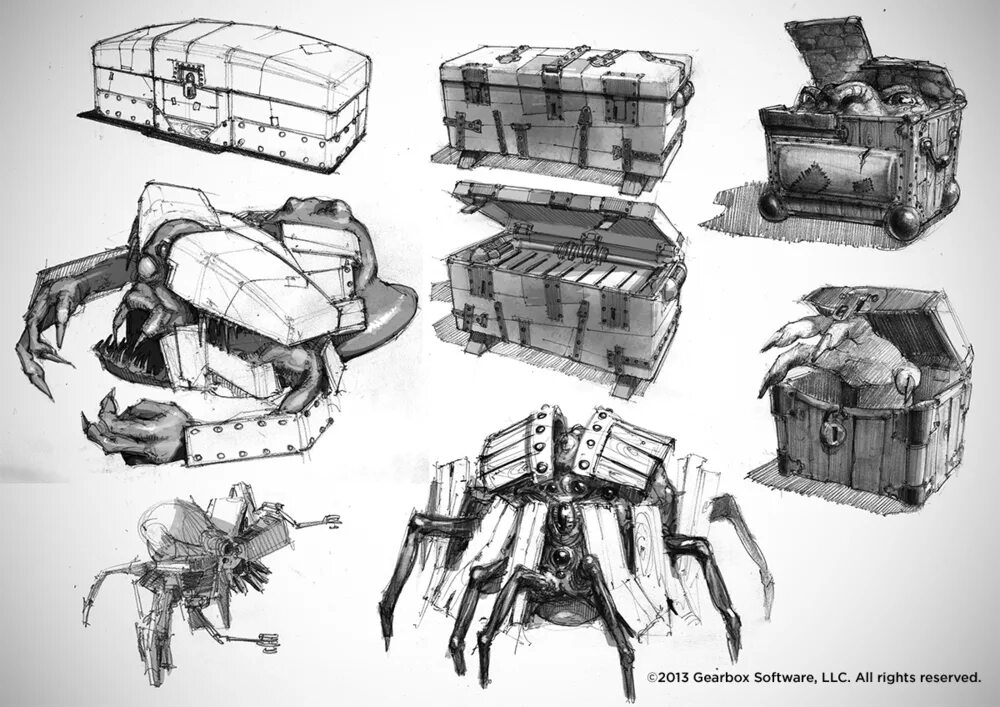 ©2013 Gearbox Software, LLC. All rights reserved.