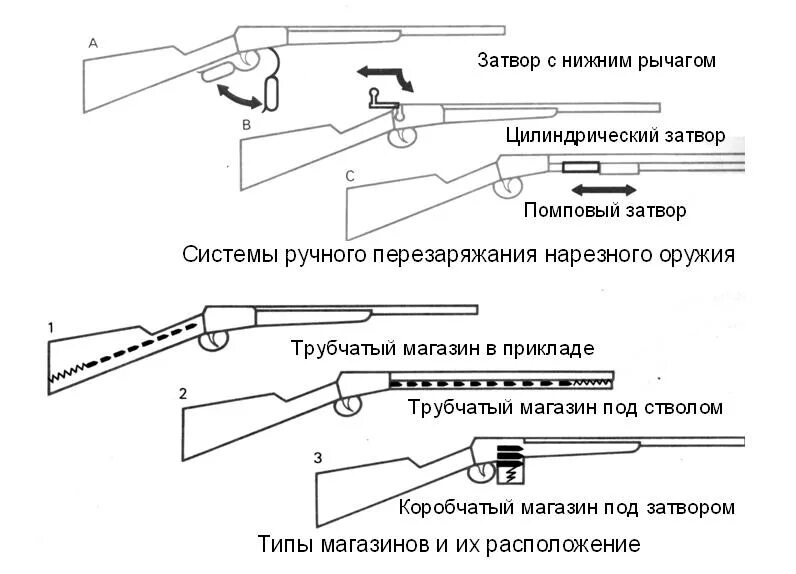 A

Затвор с нижним рычагом

B

Цилиндрический затвор

C

Помповый затвор

Системы ручного перезаряжания нарезного оружия

1

Трубчатый магазин в прикладе

2

Трубчатый магазин под стволом

3

Коробчатый магазин под затвором

Типы магазинов и их расположение