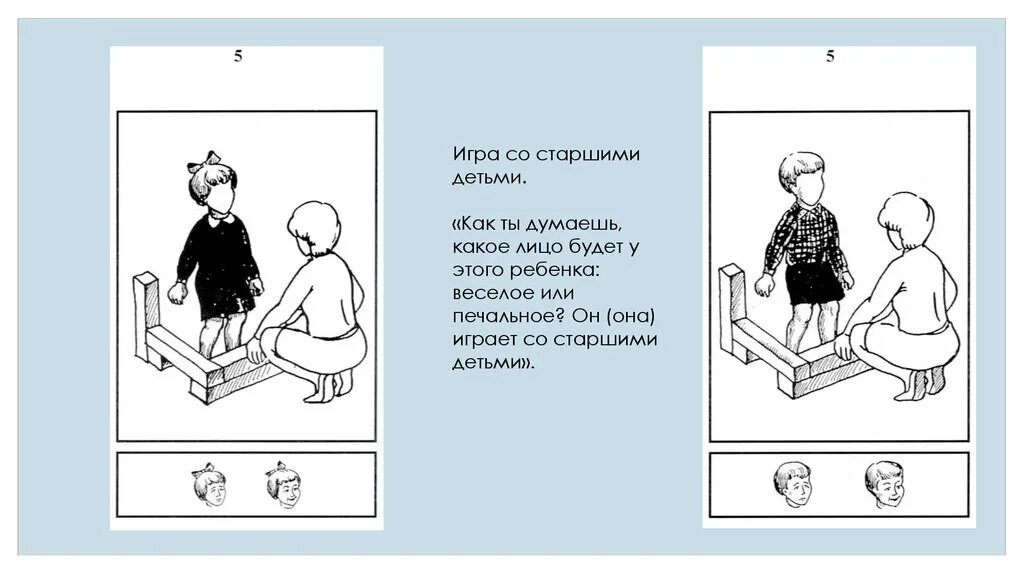 5

Игра со старшими детьми.

«Как ты думаешь, какое лицо будет у этого ребенка: веселое или печальное? Он (она) играет со старшими детьми».

5