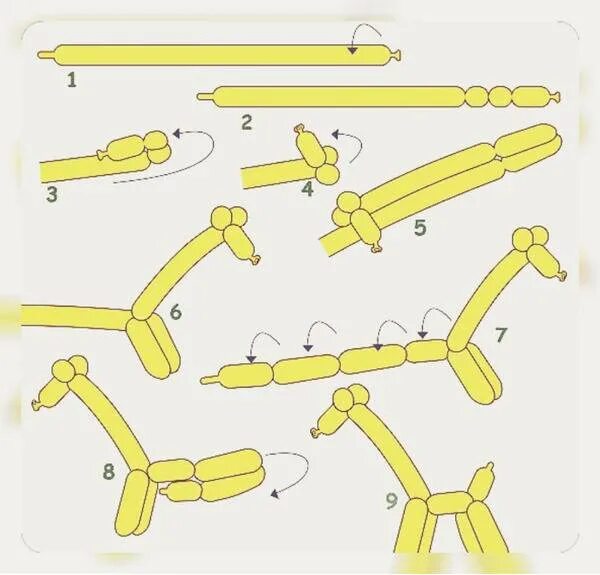 1
2
3
4
5
6
7
8
9