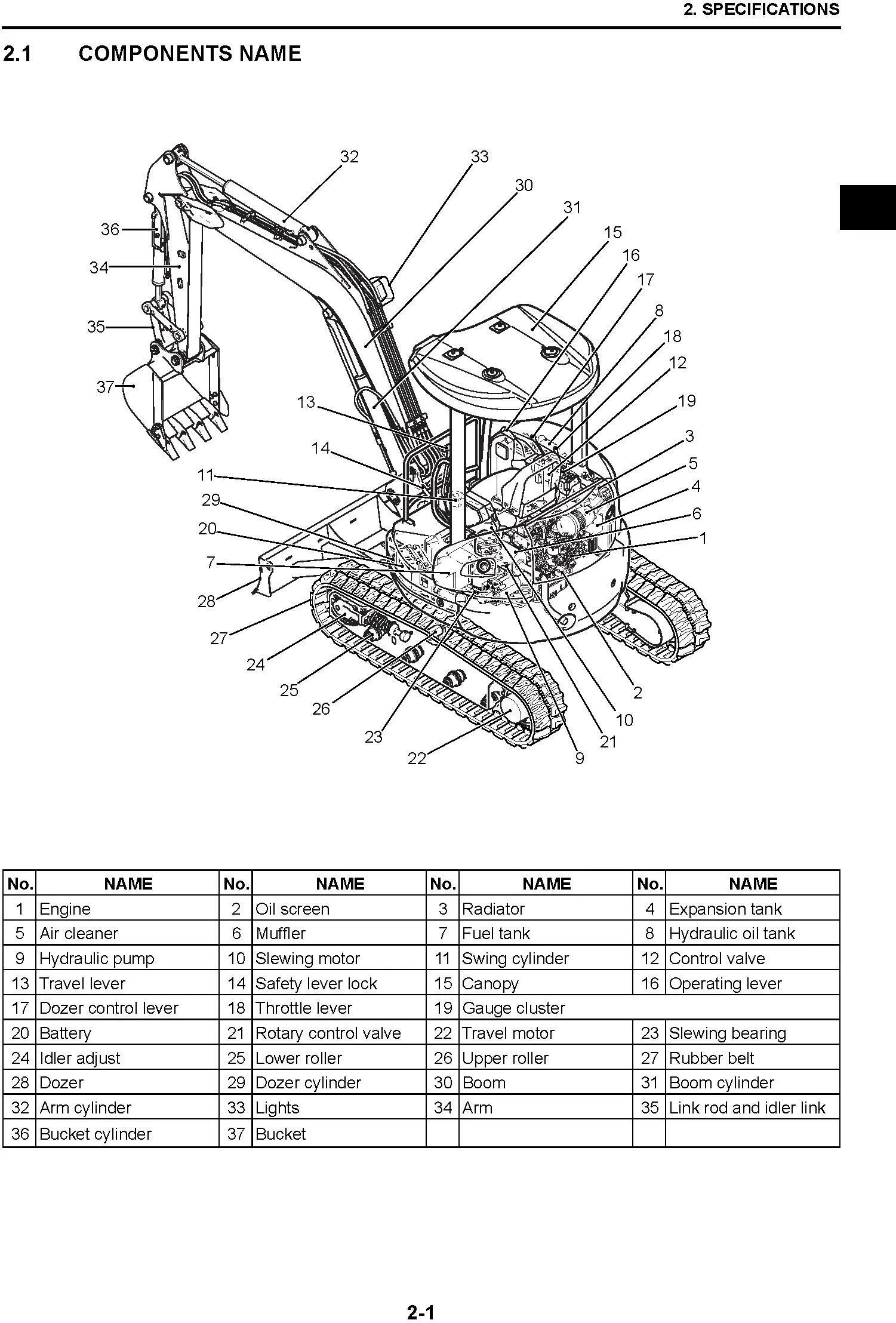 2. SPECIFICATIONS

2.1 COMPONENTS NAME

32 33 30 31 15 16 17 8 18 12 19 3 5 4 6 1 36 34 35 37 13 14 11 29 20 7 28 27 24 25 26 23 22 9 21 10 2

| No. | NAME | No. | NAME | No. | NAME | No. | NAME |
|---|---|---|---|---|---|---|---|
| 1 | Engine | 2 | Oil screen | 3 | Radiator | 4 | Expansion tank |
| 5 | Air cleaner | 6 | Muffler | 7 | Fuel tank | 8 | Hydraulic oil tank |
| 9 | Hydraulic pump | 10 | Slewing motor | 11 | Swing cylinder | 12 | Control valve |
| 13 | Travel lever | 14 | Safety lever lock | 15 | Canopy | 16 | Operating lever |
| 17 | Dozer control lever | 18 | Throttle lever | 19 | Gauge cluster | | |
| 20 | Battery | 21 | Rotary control valve | 22 | Travel motor | 23 | Slewing bearing |
| 24 | Idler adjust | 25 | Lower roller | 26 | Upper roller | 27 | Rubber belt |
| 28 | Dozer | 29 | Dozer cylinder | 30 | Boom | 31 | Boom cylinder |
| 32 | Arm cylinder | 33 | Lights | 34 | Arm | 35 | Link rod and idler link |
| 36 | Bucket cylinder | 37 | Bucket | | | | |

2-1