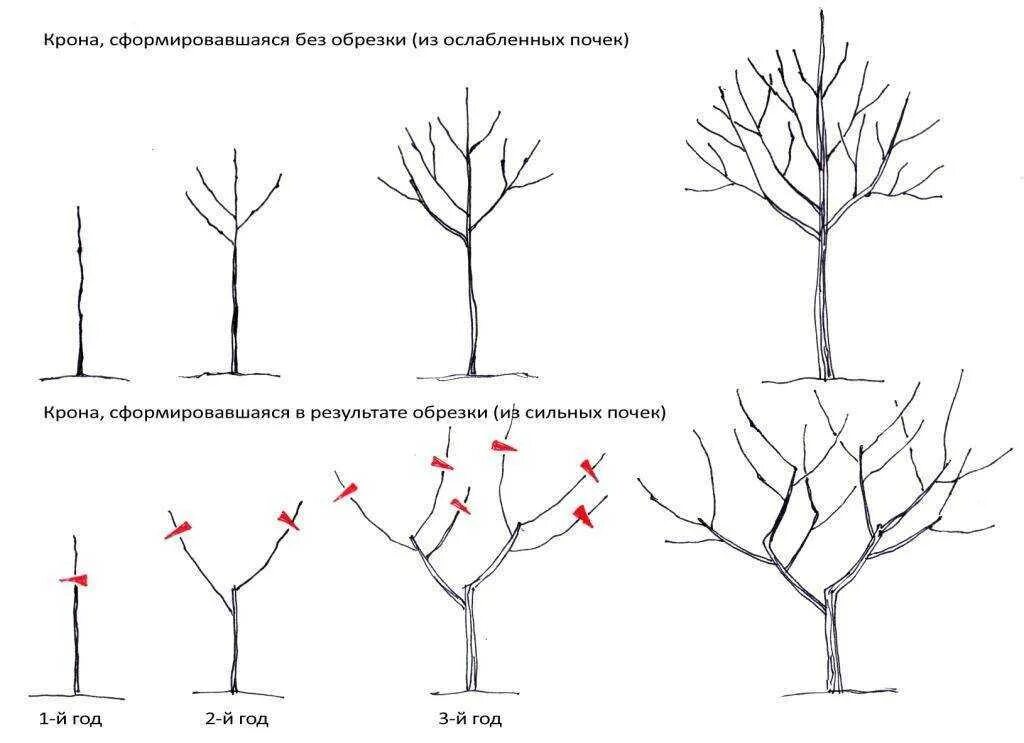 Крона, сформировавшаяся без обрезки (из ослабленных почек)

Крона, сформировавшаяся в результате обрезки (из сильных почек)

1-й год

2-й год

3-й год