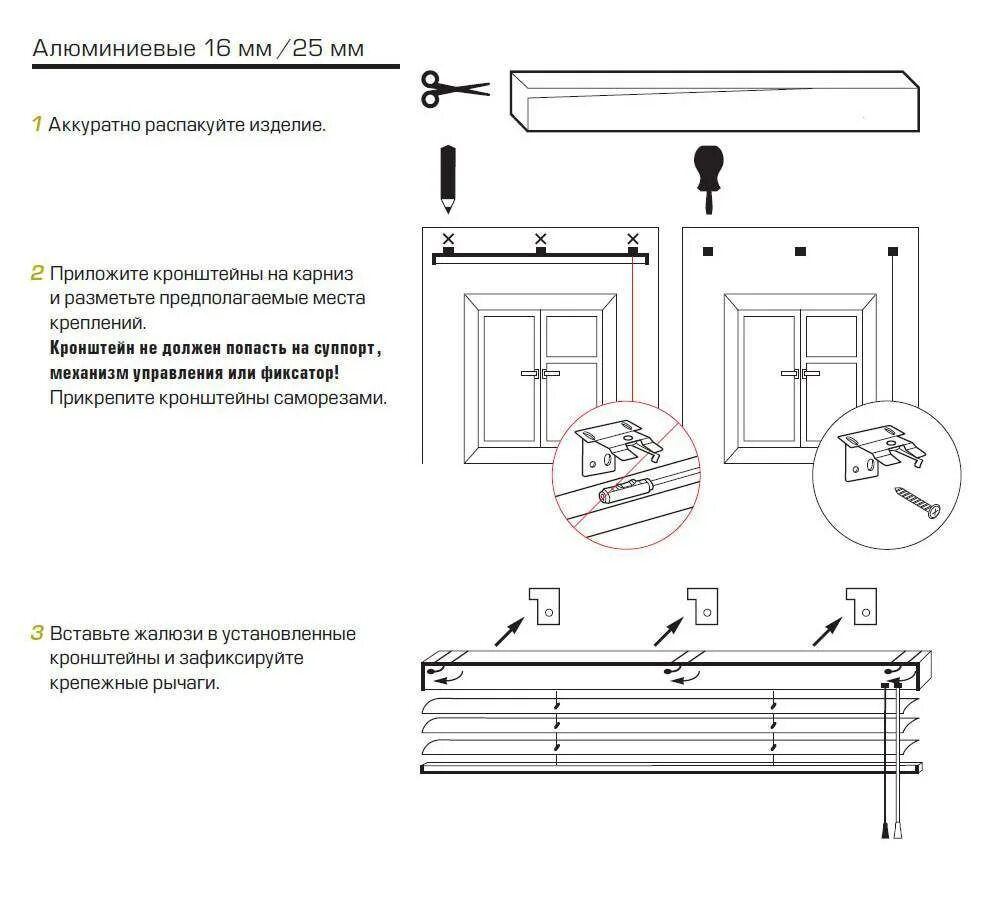 Алюминиевые 16 мм / 25 мм

1 Аккуратно распакуйте изделие.

2 Приложите кронштейны на карниз и разметьте предполагаемые места креплений.
Кронштейн не должен попасть на суппорт, механизм управления или фиксатор!
Прикрепите кронштейны саморезами.

3 Вставьте жалюзи в установленные кронштейны и зафиксируйте крепежные рычаги.