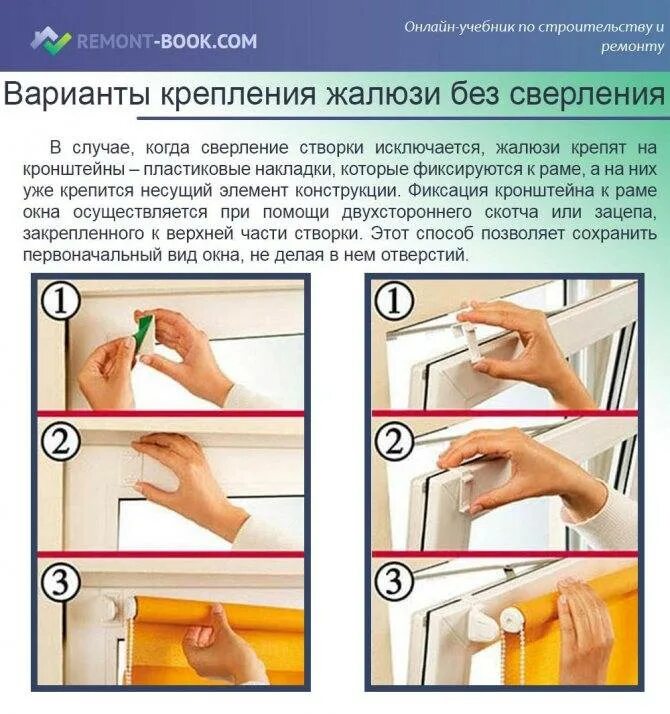 REMONT-BOOK.COM

Онлайн-учебник по строительству и ремонту

Варианты крепления жалюзи без сверления

В случае, когда сверление створки исключается, жалюзи крепят на кронштейны – пластиковые накладки, которые фиксируются к раме, а на них уже крепится несущий элемент конструкции. Фиксация кронштейна к раме окна осуществляется при помощи двухстороннего скотча или зацепа, закрепленного к верхней части створки. Этот способ позволяет сохранить первоначальный вид окна, не делая в нем отверстий.

1

2

3

1

2

3