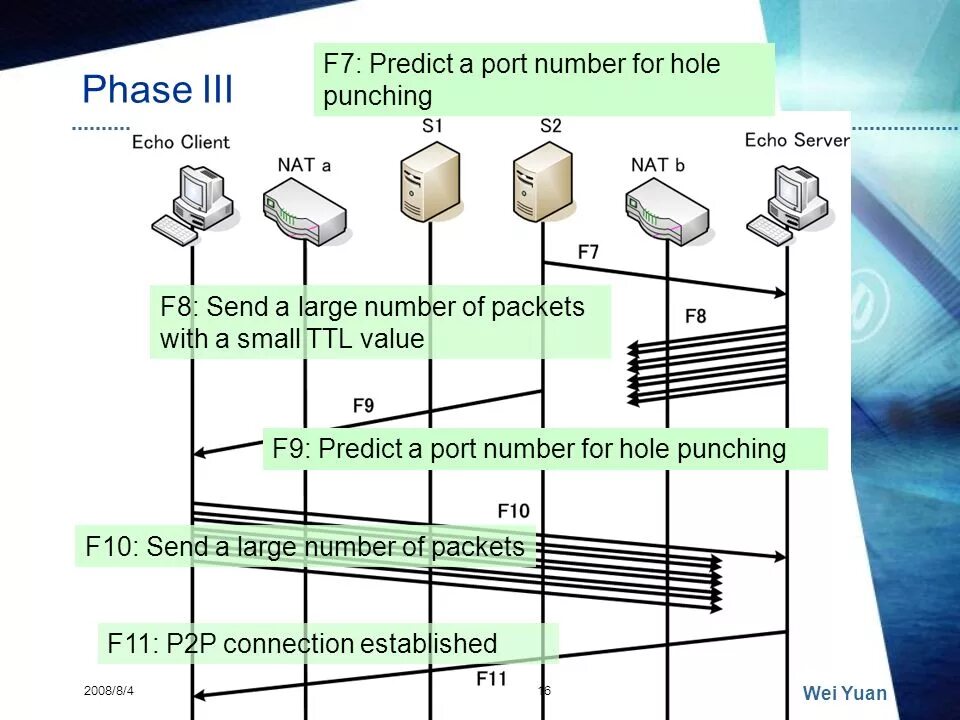 Phase III

F7: Predict a port number for hole punching

Echo Client
NAT a
S1
S2
NAT b
Echo Server

F7

F8: Send a large number of packets with a small TTL value

F8

F9

F9: Predict a port number for hole punching

F10

F10: Send a large number of packets

F11: P2P connection established

F11

2008/8/4
16
Wei Yuan