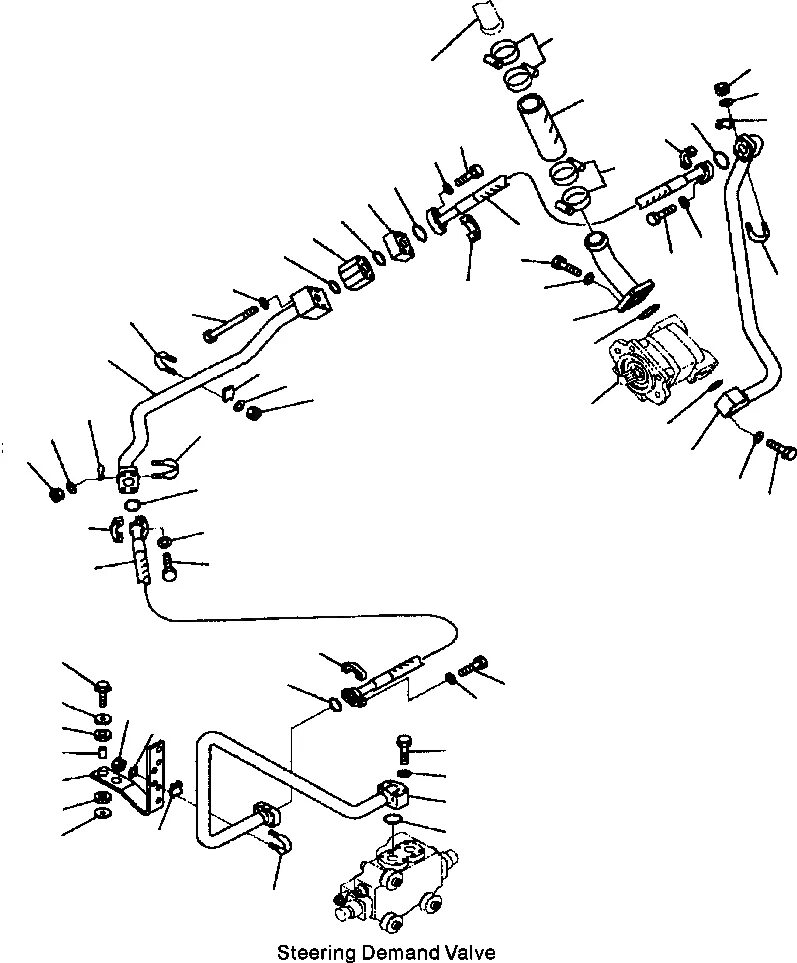 Steering Demand Valve