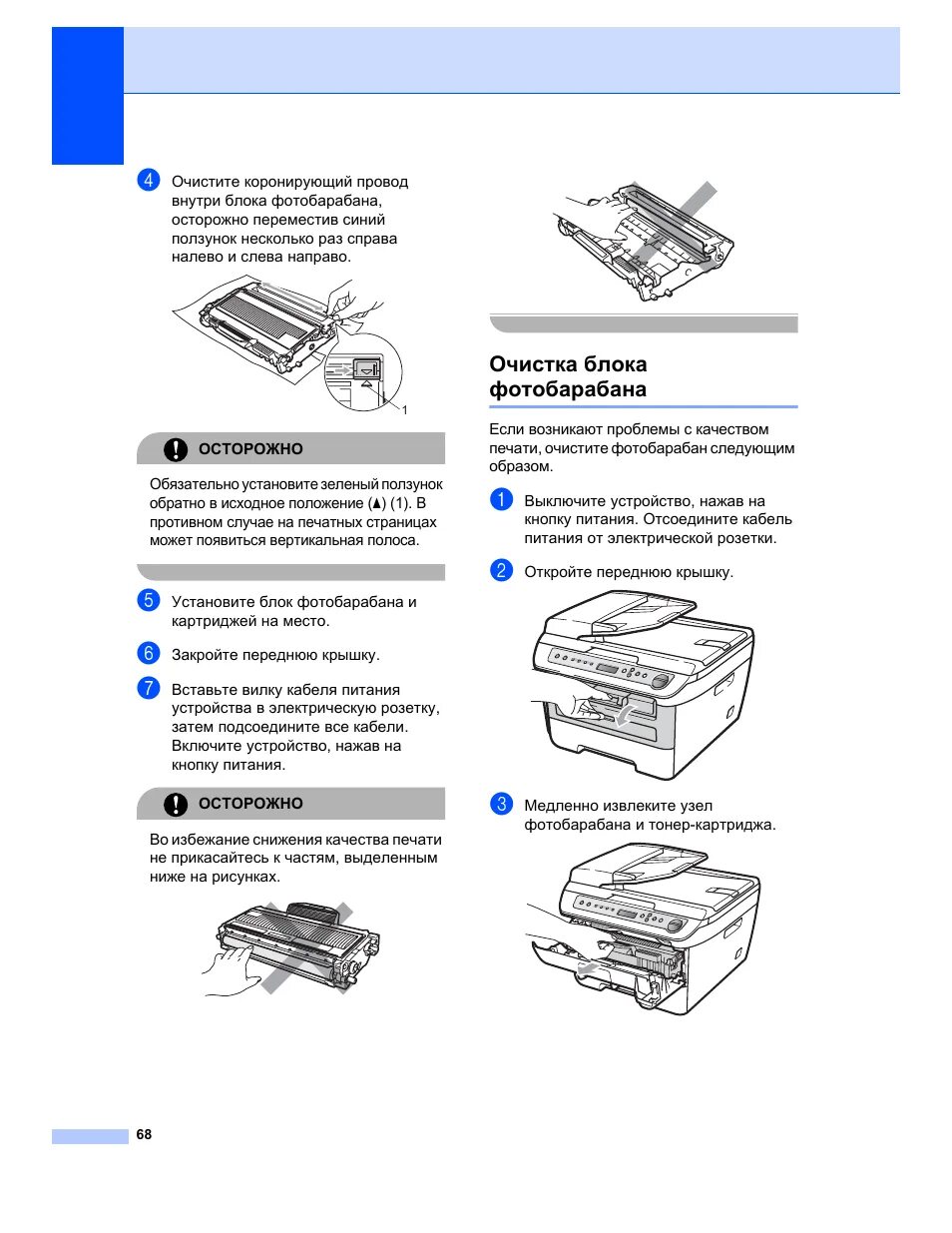 4 Очистите коронирующий провод внутри блока фотобарабана, осторожно переместив синий ползунок несколько раз справа налево и слева направо.

1

ОСТОРОЖНО

Обязательно установите зеленый ползунок обратно в исходное положение (▲) (1). В противном случае на печатных страницах может появиться вертикальная полоса.

5 Установите блок фотобарабана и картриджей на место.

6 Закройте переднюю крышку.

7 Вставьте вилку кабеля питания устройства в электрическую розетку, затем подсоедините все кабели. Включите устройство, нажав на кнопку питания.

ОСТОРОЖНО

Во избежание снижения качества печати не прикасайтесь к частям, выделенным ниже на рисунках.

Очистка блока фотобарабана

Если возникают проблемы с качеством печати, очистите фотобарабан следующим образом.

1 Выключите устройство, нажав на кнопку питания. Отсоедините кабель питания от электрической розетки.

2 Откройте переднюю крышку.

3 Медленно извлеките узел фотобарабана и тонер-картриджа.

68