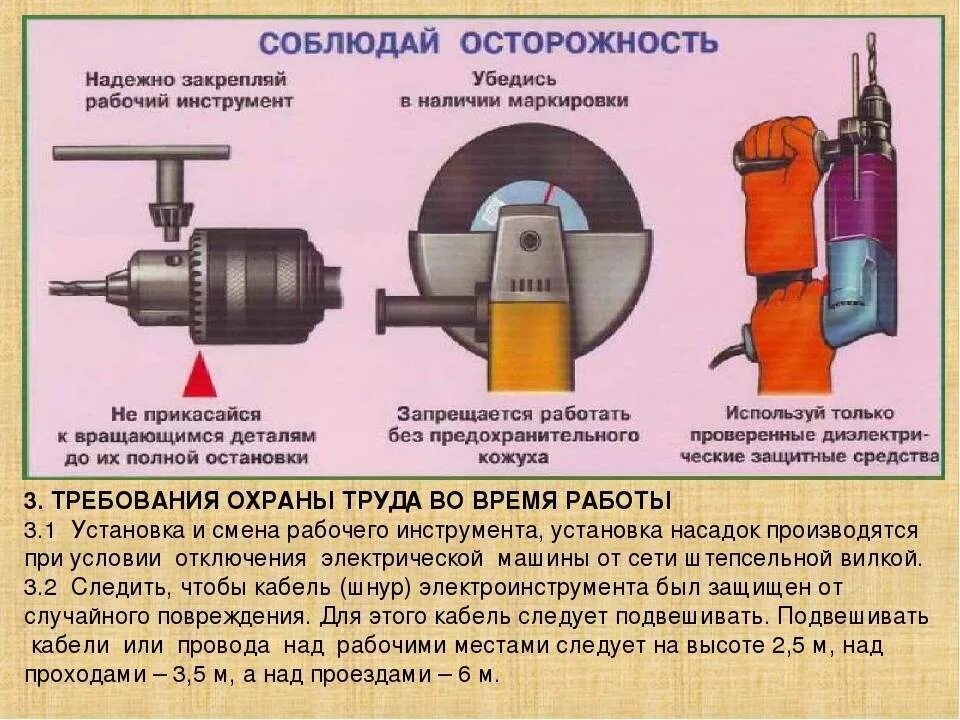 СОБЛЮДАЙ ОСТОРОЖНОСТЬ

Надежно закрепляй рабочий инструмент

Убедись в наличии маркировки

Не прикасайся к вращающимся деталям до их полной остановки

Запрещается работать без предохранительного кожуха

Используй только проверенные диэлектрические защитные средства

3. ТРЕБОВАНИЯ ОХРАНЫ ТРУДА ВО ВРЕМЯ РАБОТЫ
3.1 Установка и смена рабочего инструмента, установка насадок производятся при условии отключения электрической машины от сети штепсельной вилкой.
3.2 Следить, чтобы кабель (шнур) электроинструмента был защищен от случайного повреждения. Для этого кабель следует подвешивать. Подвешивать кабели или провода над рабочими местами следует на высоте 2,5 м, над проходами – 3,5 м, а над проездами – 6 м.