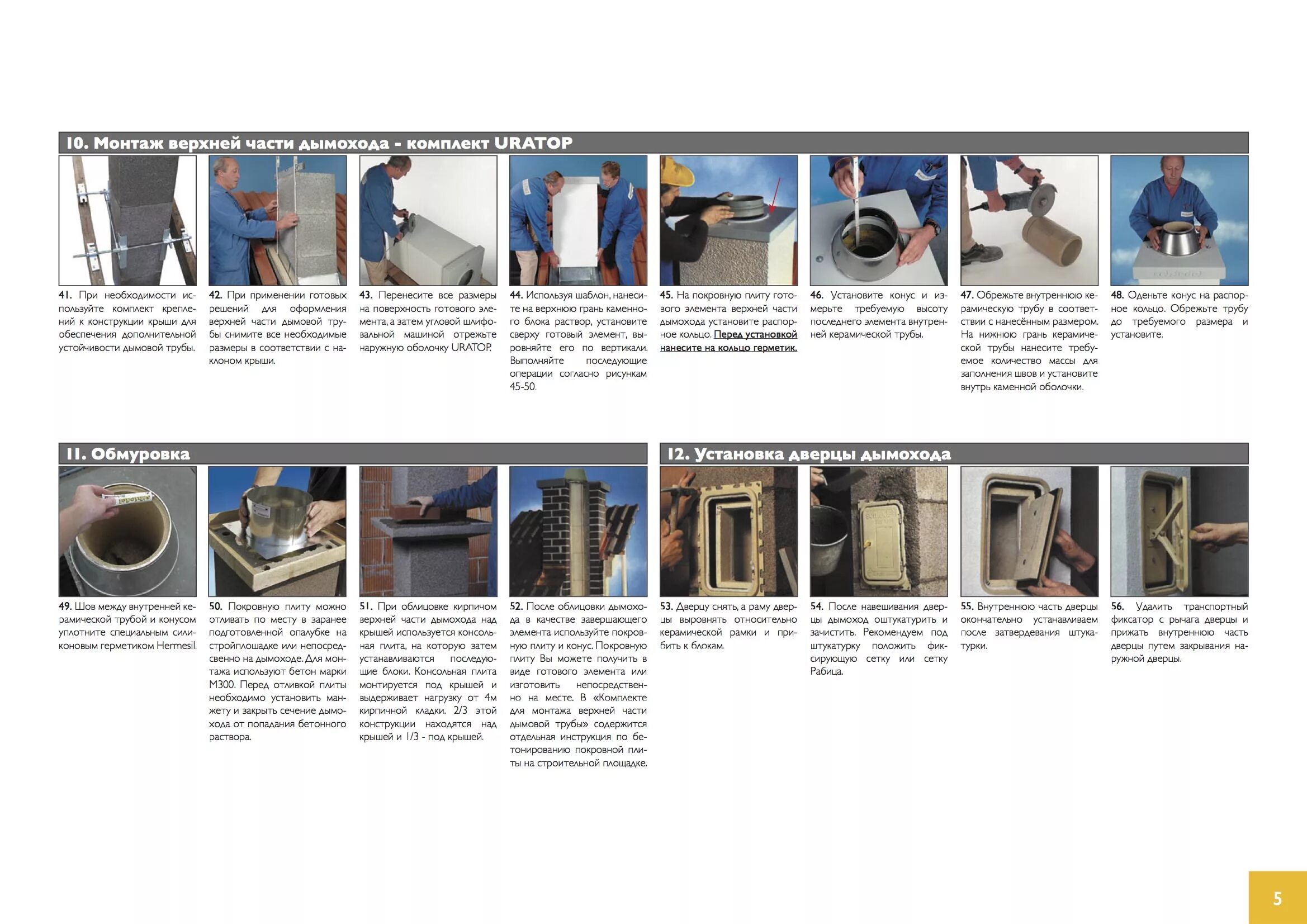 10. Монтаж верхней части дымохода - комплект URATOP

41. При необходимости используйте комплект креплений к конструкции крыши для обеспечения дополнительной устойчивости дымовой трубы.

42. При применении готовых решений для оформления верхней части дымовой трубы снимите все необходимые размеры в соответствии с наклоном крыши.

43. Перенесите все размеры на поверхность готового элемента, а затем угловой шлифовальной машиной отрежьте наружную оболочку URATOP.

44. Используя шаблон, нанесите на верхнюю грань каменного блока раствор, установите сверху готовый элемент, выровняйте его по вертикали. Выполняйте последующие операции согласно рисункам 45-50.

45. На покровную плиту готового элемента верхней части дымохода установите распорное кольцо. Перед установкой нанесите на кольцо герметик.

46. Установите конус и измерьте требуемую высоту последнего элемента внутренней керамической трубы.

47. Обрежьте внутреннюю керамическую трубу в соответствии с нанесённым размером. На нижнюю грань керамической трубы нанесите требуемое количество массы для заполнения швов и установите внутрь каменной оболочки.

48. Оденьте конус на распорное кольцо. Обрежьте трубу до требуемого размера и установите.

11. Обмуровка

49. Шов между внутренней керамической трубой и конусом уплотните специальным силиконовым герметиком Hermesil.

50. Покровную плиту можно отливать по месту в заранее подготовленной опалубке на стройплощадке или непосредсвенно на дымоходе. Для монтажа используют бетон марки М300. Перед отливкой плиты необходимо установить манжету и закрыть сечение дымохода от попадания бетонного раствора.

51. При облицовке кирпичом верхней части дымохода над крышей используется консольная плита, на которую затем устанавливаются последующие блоки. Консольная плита монтируется под крышей и выдерживает нагрузку от 4м кирпичной кладки. 2/3 этой конструкции находятся над крышей и 1/3 - под крышей.

52. После облицовки дымохода в качестве завершающего элемента используйте покровную плиту и конус. Покровную плиту Вы можете получить в виде готового элемента или изготовить непосредственно на месте. В «Комплекте для монтажа верхней части дымовой трубы» содержится отдельная инструкция по бетонированию покровной плиты на строительной площадке.

12. Установка дверцы дымохода

53. Дверцу снять, а раму дверцы выровнять относительно керамической рамки и прибить к блокам.

54. После навешивания дверцы дымоход оштукатурить и зачистить. Рекомендуем под штукатурку положить фиксирующую сетку или сетку Рабица.

55. Внутреннюю часть дверцы окончательно устанавливаем после затвердевания штукатурки.

56. Удалить транспортный фиксатор с рычага дверцы и прижать внутреннюю часть дверцы путем закрывания наружной дверцы.

5