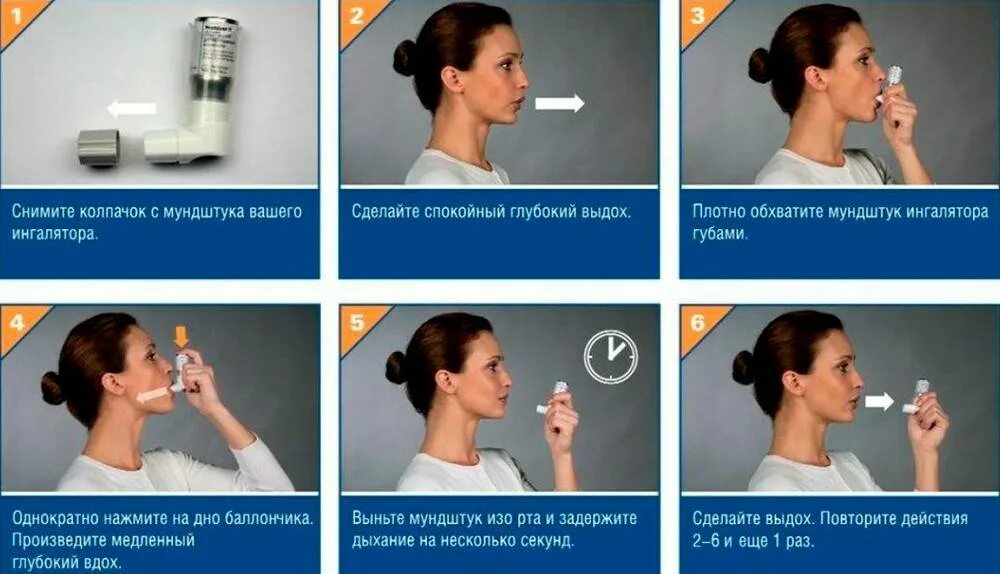 1
Снимите колпачок с мундштука вашего ингалятора.

2
Сделайте спокойный глубокий выдох.

3
Плотно обхватите мундштук ингалятора губами.

4
Однократно нажмите на дно баллончика. Произведите медленный глубокий вдох.

5
Выньте мундштук изо рта и задержите дыхание на несколько секунд.

6
Сделайте выдох. Повторите действия 2–6 и еще 1 раз.