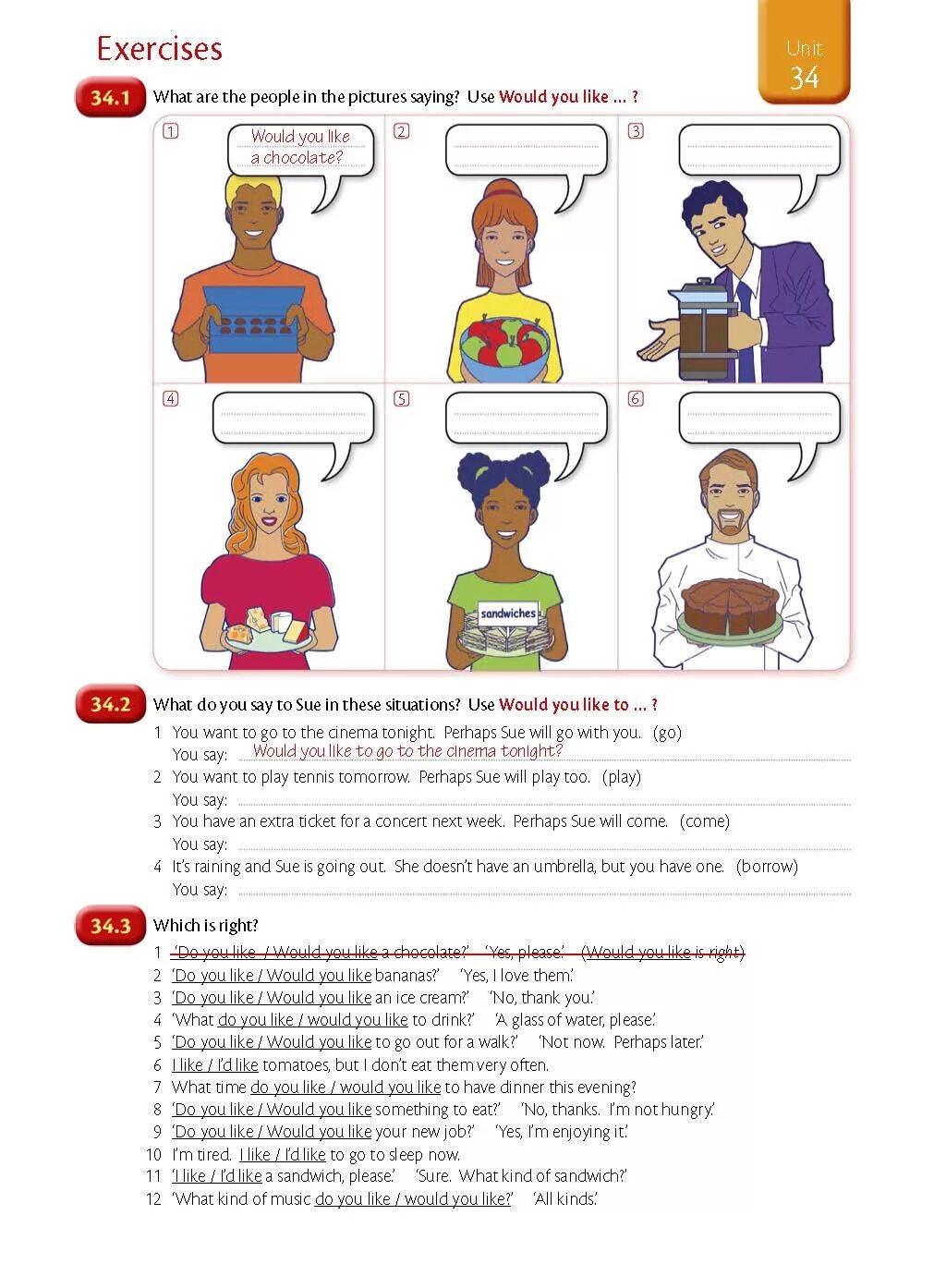 Exercises

Unit 34

34.1 What are the people in the pictures saying? Use Would you like ... ?

1 Would you like a chocolate?

2

3

4

5 sandwiches

6

34.2 What do you say to Sue in these situations? Use Would you like to ... ?

1 You want to go to the cinema tonight. Perhaps Sue will go with you. (go)
You say: Would you like to go to the cinema tonight?
2 You want to play tennis tomorrow. Perhaps Sue will play too. (play)
You say:
3 You have an extra ticket for a concert next week. Perhaps Sue will come. (come)
You say:
4 It's raining and Sue is going out. She doesn't have an umbrella, but you have one. (borrow)
You say:

34.3 Which is right?

1 'Do you like / Would you like a chocolate?' 'Yes, please.' (Would you like is right)
2 'Do you like / Would you like bananas?' 'Yes, I love them.'
3 'Do you like / Would you like an ice cream?' 'No, thank you.'
4 'What do you like / would you like to drink?' 'A glass of water, please.'
5 'Do you like / Would you like to go out for a walk?' 'Not now. Perhaps later.'
6 I like / I'd like tomatoes, but I don't eat them very often.
7 What time do you like / would you like to have dinner this evening?
8 'Do you like / Would you like something to eat?' 'No, thanks. I'm not hungry.'
9 'Do you like / Would you like your new job?' 'Yes, I'm enjoying it.'
10 I'm tired. I like / I'd like to go to sleep now.
11 'I like / I'd like a sandwich, please.' 'Sure. What kind of sandwich?'
12 'What kind of music do you like / would you like?' 'All kinds.'