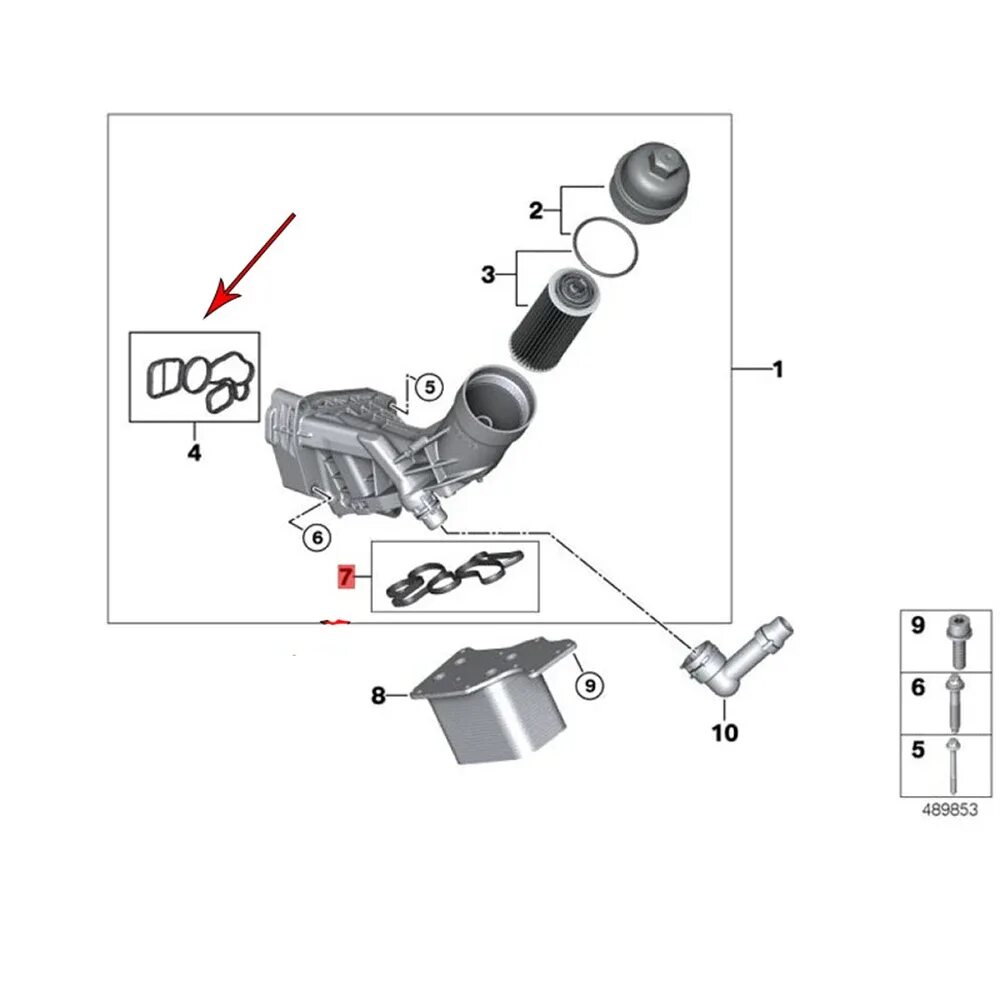 2
3
1
4
5
6
7
8
9
10
9
6
5
489853