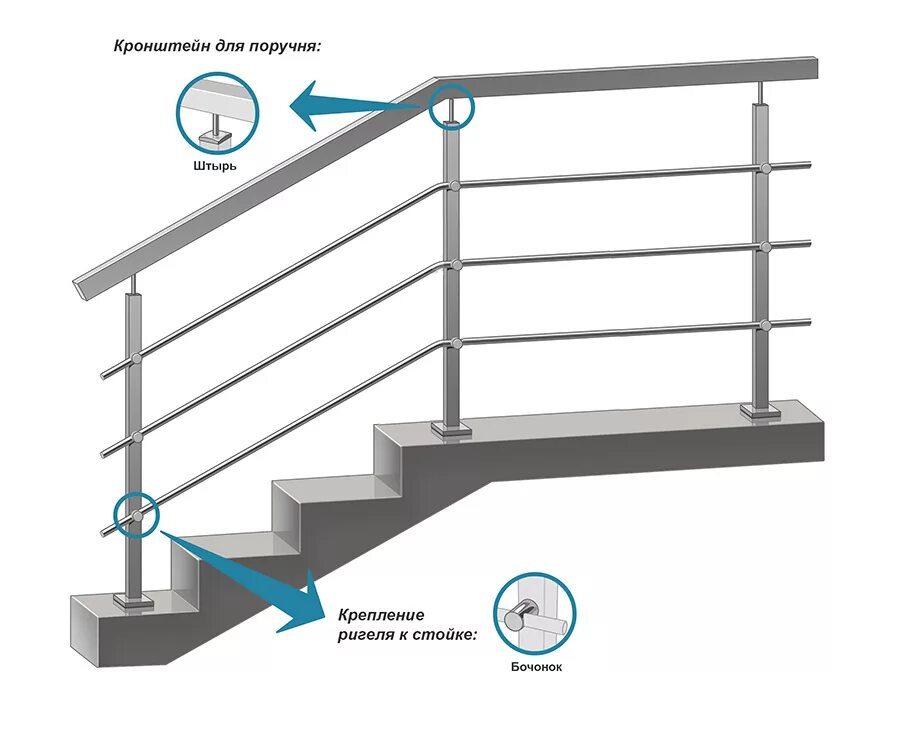 Кронштейн для поручня:

Штырь

Крепление ригеля к стойке:

Бочонок