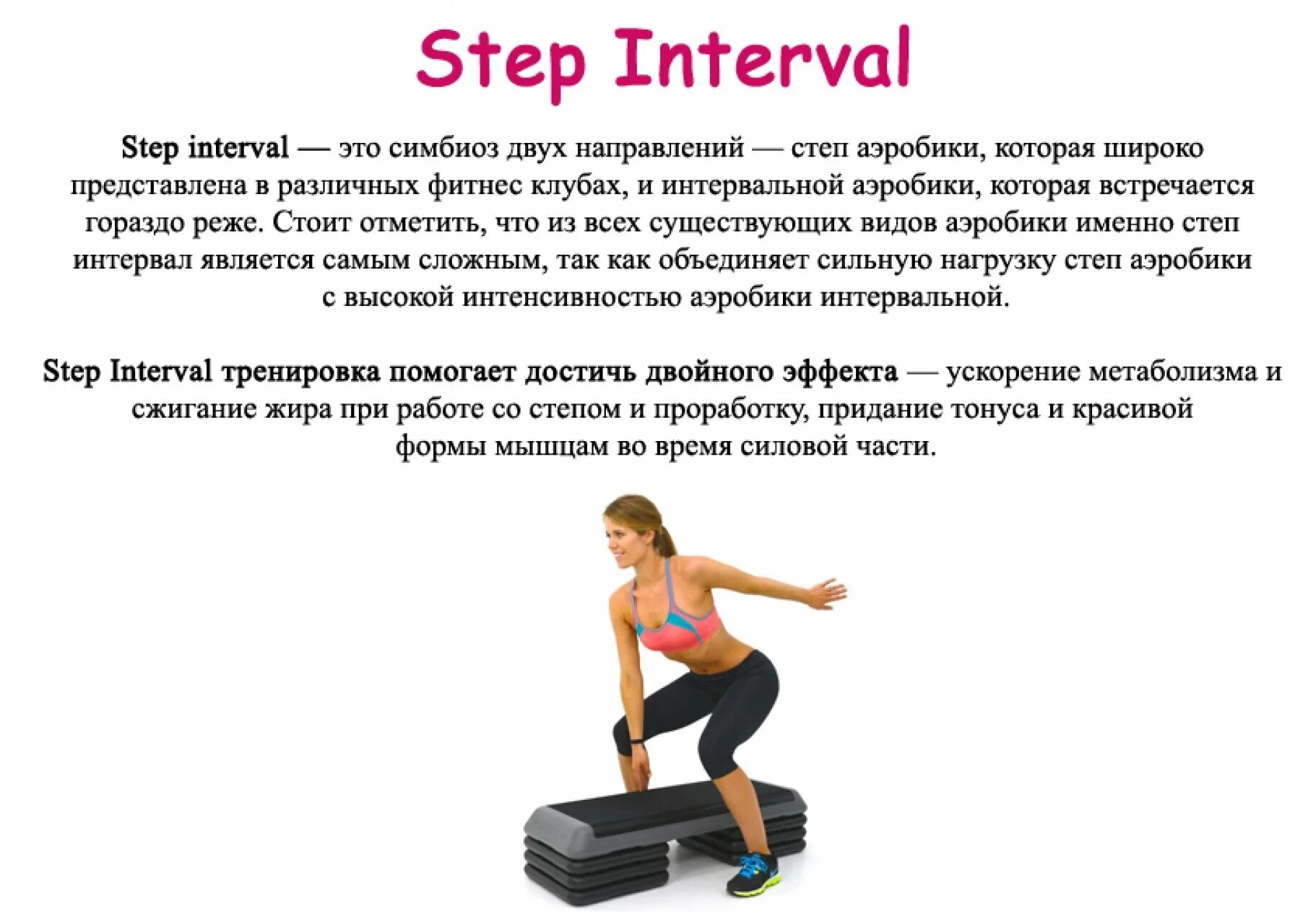 Step Interval

Step interval — это симбиоз двух направлений — степ аэробики, которая широко представлена в различных фитнес клубах, и интервальной аэробики, которая встречается гораздо реже. Стоит отметить, что из всех существующих видов аэробики именно степ интервал является самым сложным, так как объединяет сильную нагрузку степ аэробики с высокой интенсивностью аэробики интервальной.

Step Interval тренировка помогает достичь двойного эффекта — ускорение метаболизма и сжигание жира при работе со степом и проработку, придание тонуса и красивой формы мышцам во время силовой части.