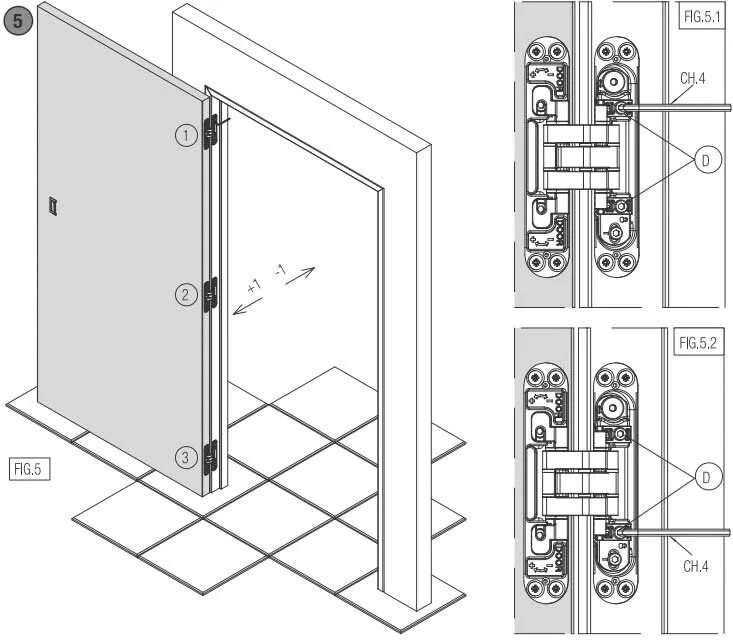 5

1

2

3

+1 -1

FIG.5

FIG.5.1

CH.4

D

FIG.5.2

D

CH.4