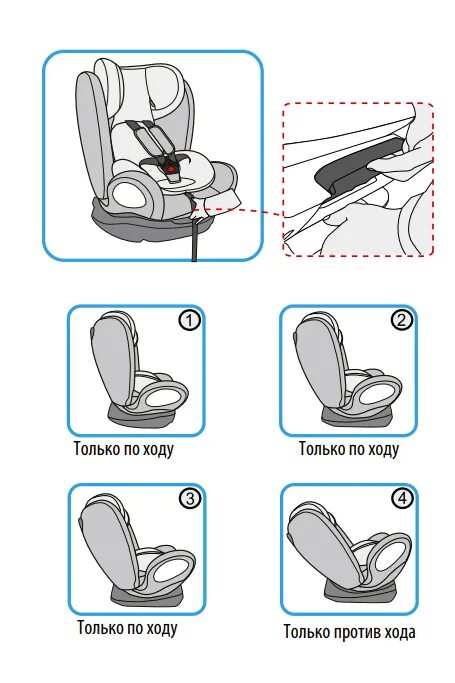 1

Только по ходу

2

Только по ходу

3

Только по ходу

4

Только против хода