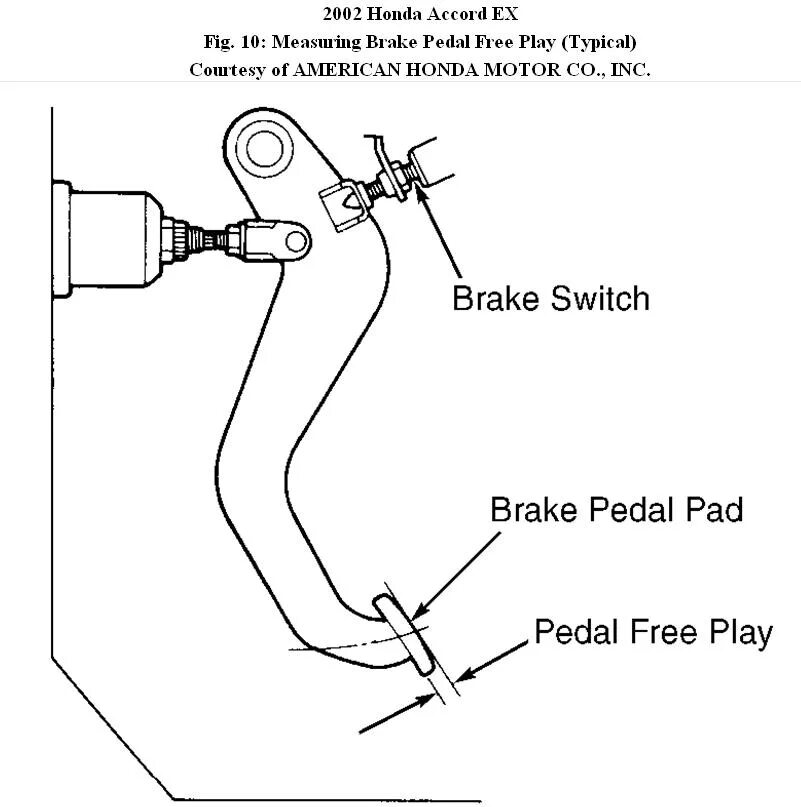 2002 Honda Accord EX
Fig. 10: Measuring Brake Pedal Free Play (Typical)
Courtesy of AMERICAN HONDA MOTOR CO., INC.

Brake Switch

Brake Pedal Pad

Pedal Free Play