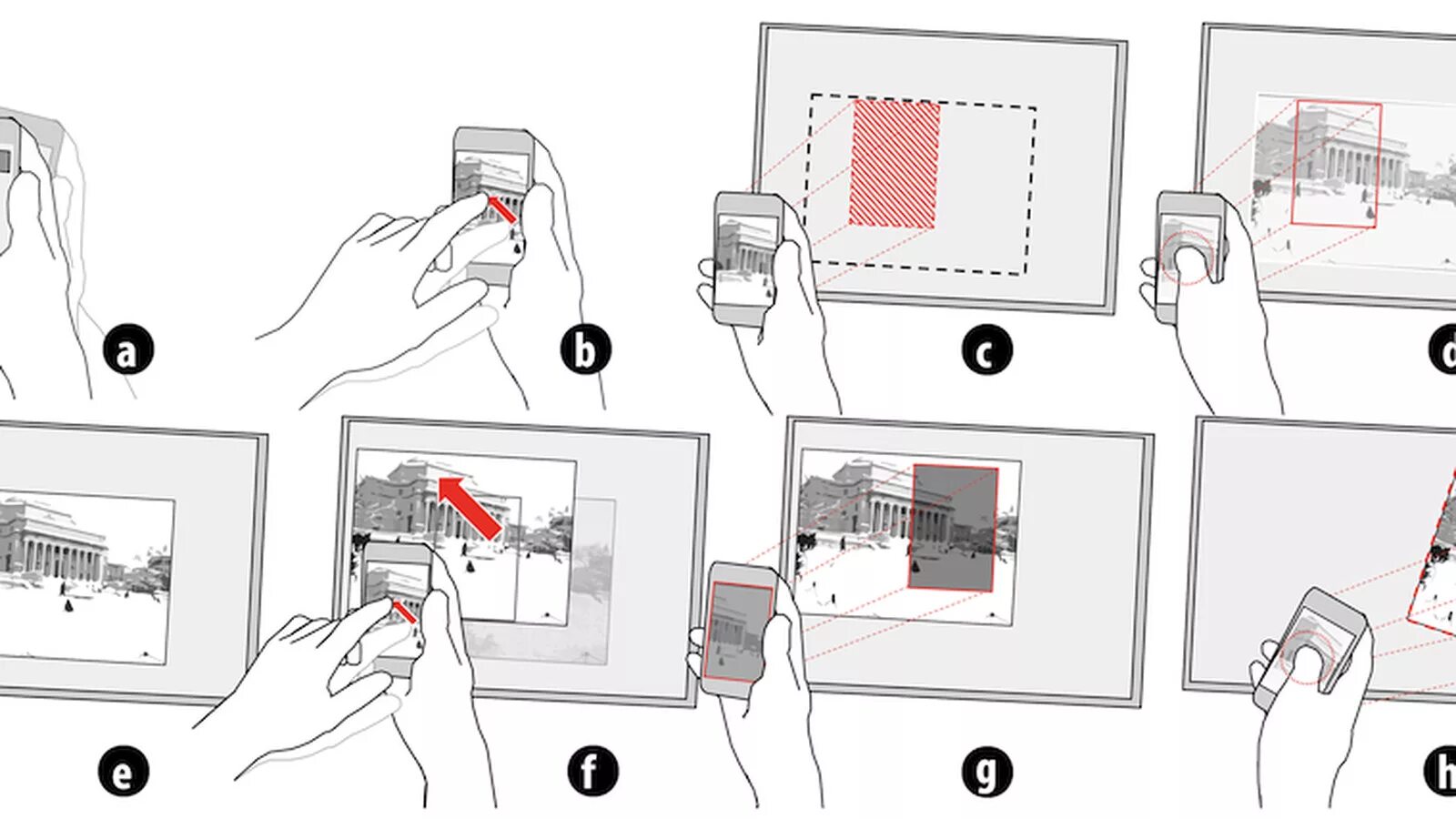 a

b

c

d

e

f

g

h