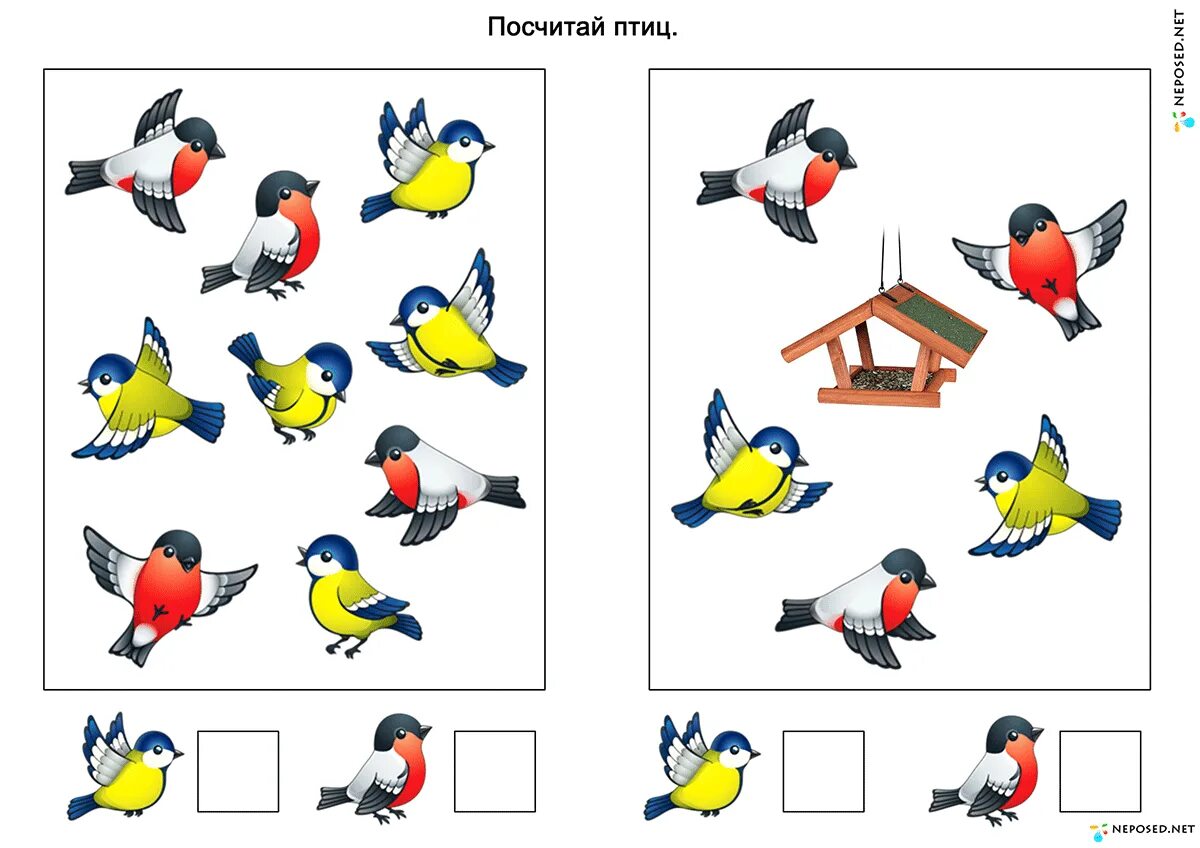 Посчитай птиц.

NEPOSED.NET

NEPOSED.NET