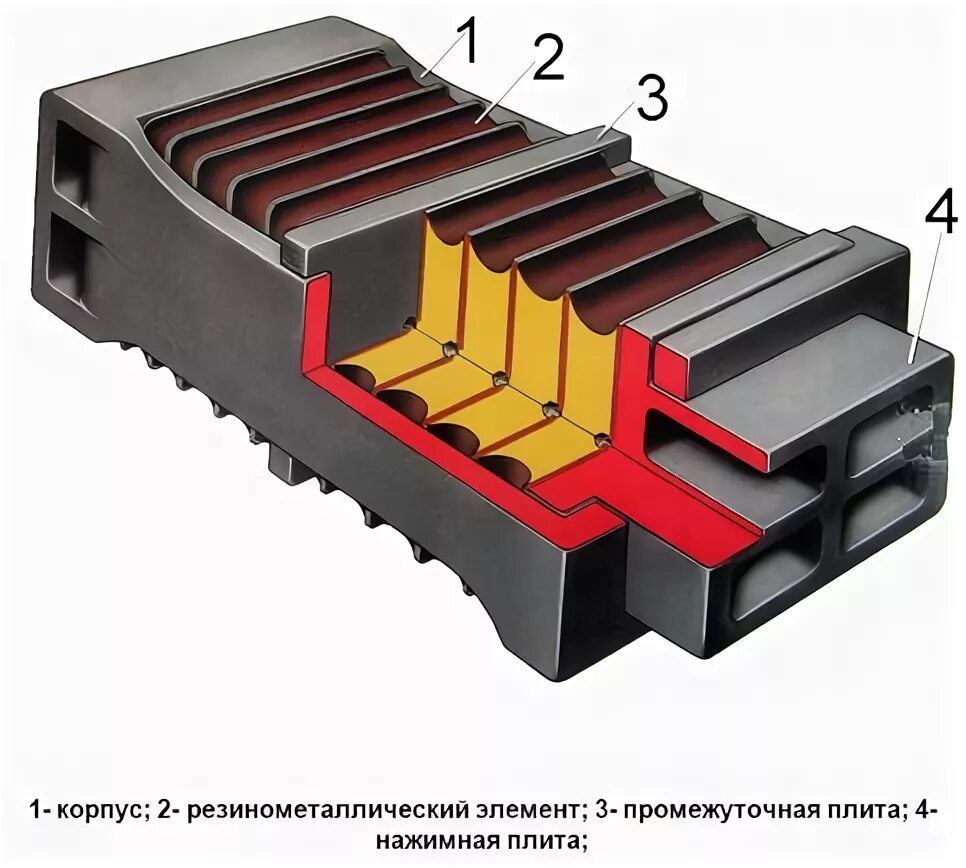 1
2
3
4

1- корпус; 2- резинометаллический элемент; 3- промежуточная плита; 4- нажимная плита;