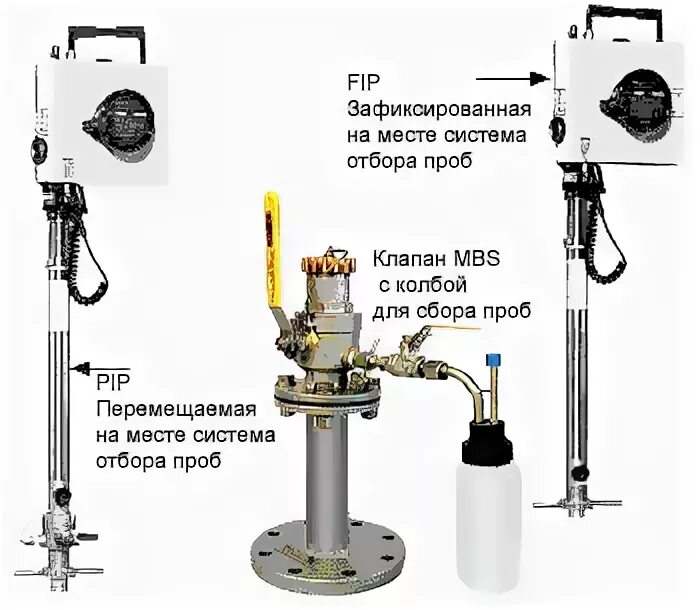 FIP
Зафиксированная на месте система отбора проб

Клапан MBS с колбой для сбора проб

PIP
Перемещаемая на месте система отбора проб