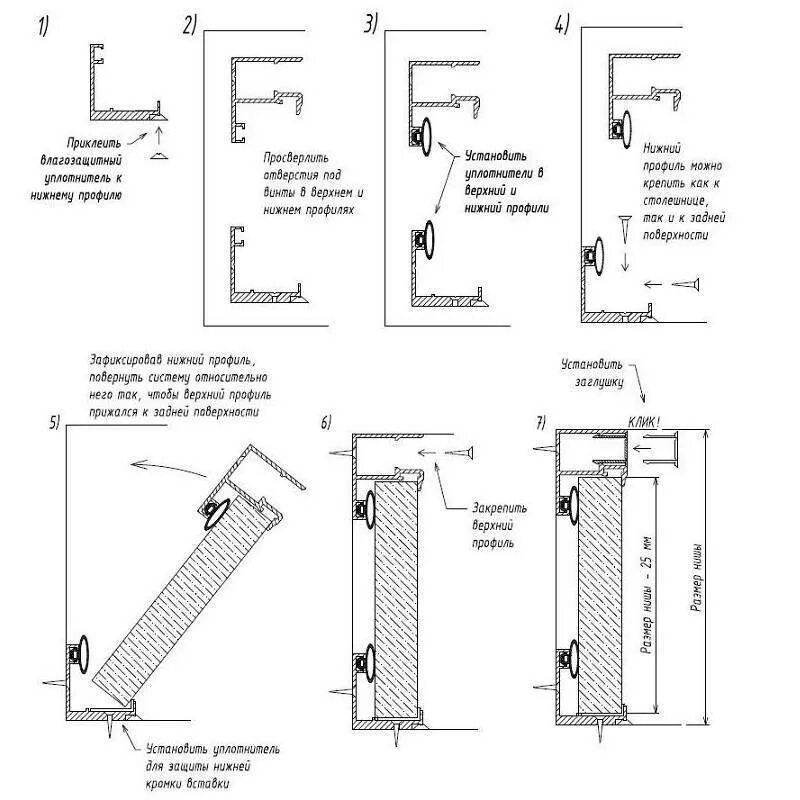 1)

Приклеить влагозащитный уплотнитель к нижнему профилю

2)

Просверлить отверстия под винты в верхнем и нижнем профилях

3)

Установить уплотнители в верхний и нижний профили

4)

Нижний профиль можно крепить как к столешнице, так и к задней поверхности

Зафиксировав нижний профиль, повернуть систему относительно него так, чтобы верхний профиль прижался к задней поверхности

5)

Установить уплотнитель для защиты нижней кромки вставки

6)

Закрепить верхний профиль

Установить заглушку

7)

КЛИК!

Размер ниши - 25 мм

Размер ниши