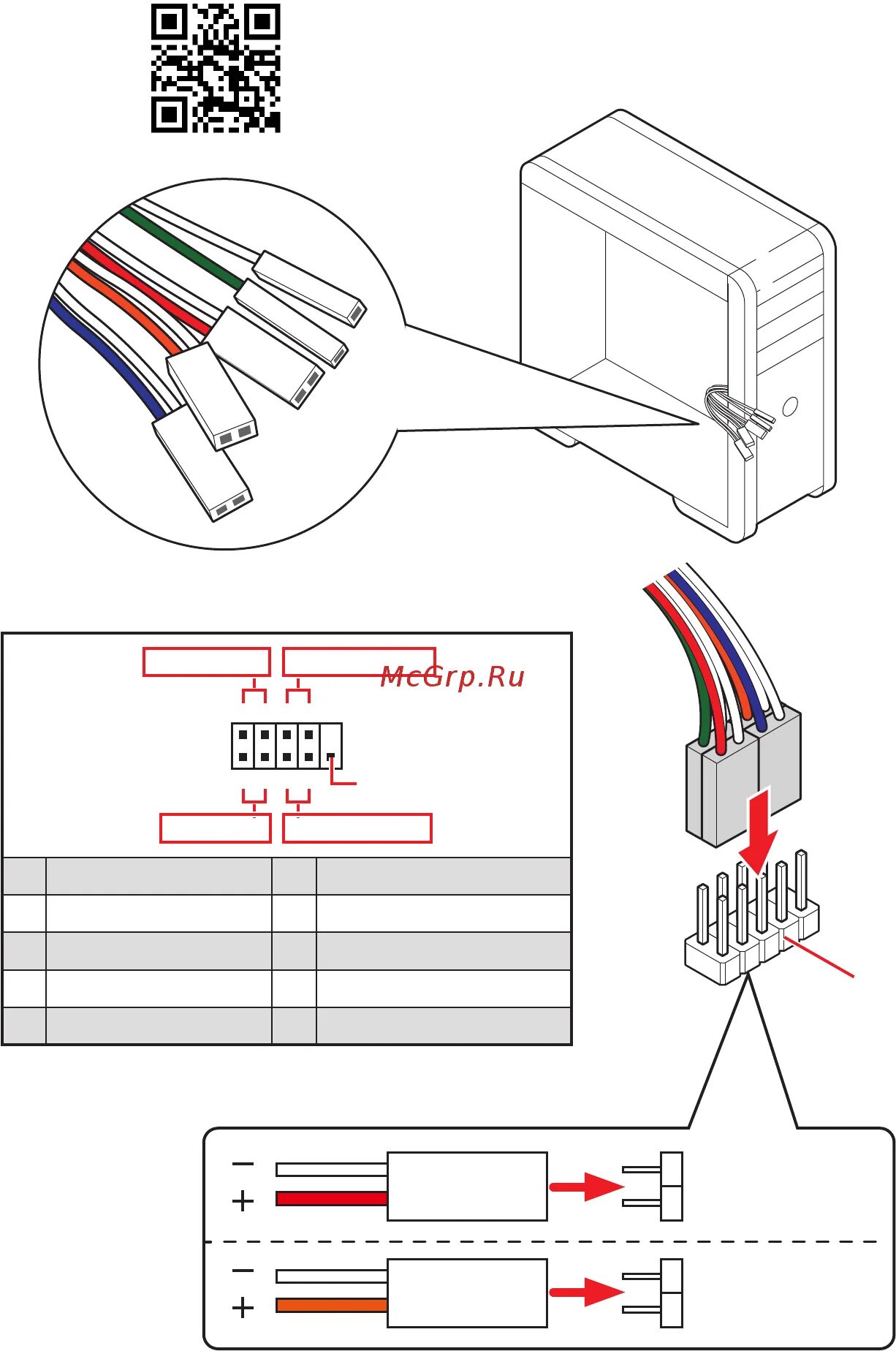 McGrp.Ru

−
+

−
+