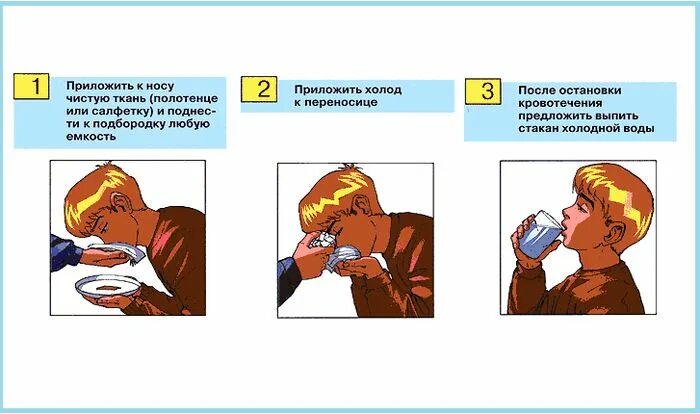 1

Приложить к носу чистую ткань (полотенце или салфетку) и поднести к подбородку любую емкость

2

Приложить холод к переносице

3

После остановки кровотечения предложить выпить стакан холодной воды