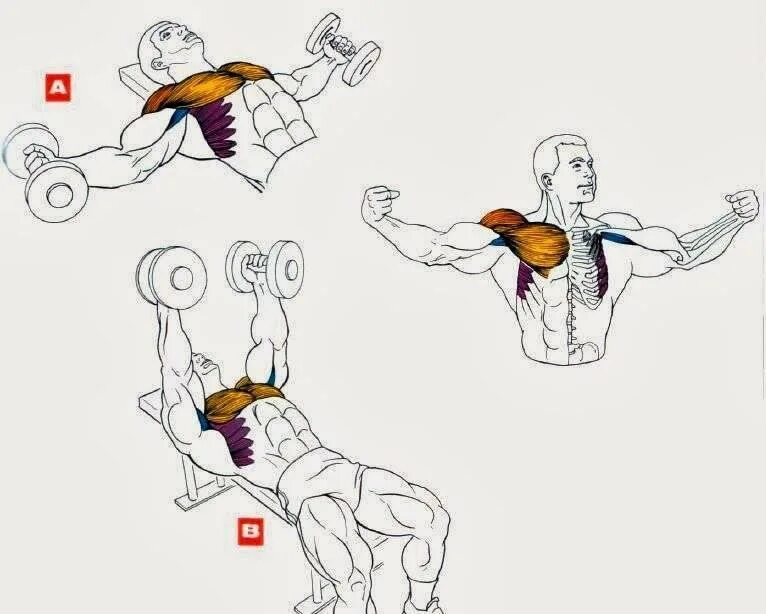 A

B