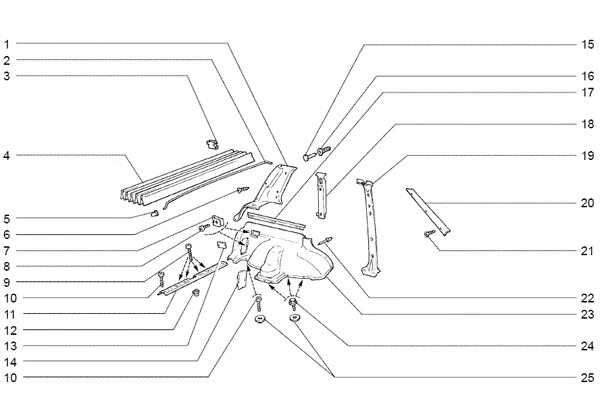 1
2
3
4
5
6
7
8
9
10
11
12
13
14
10
15
16
17
18
19
20
21
22
23
24
25