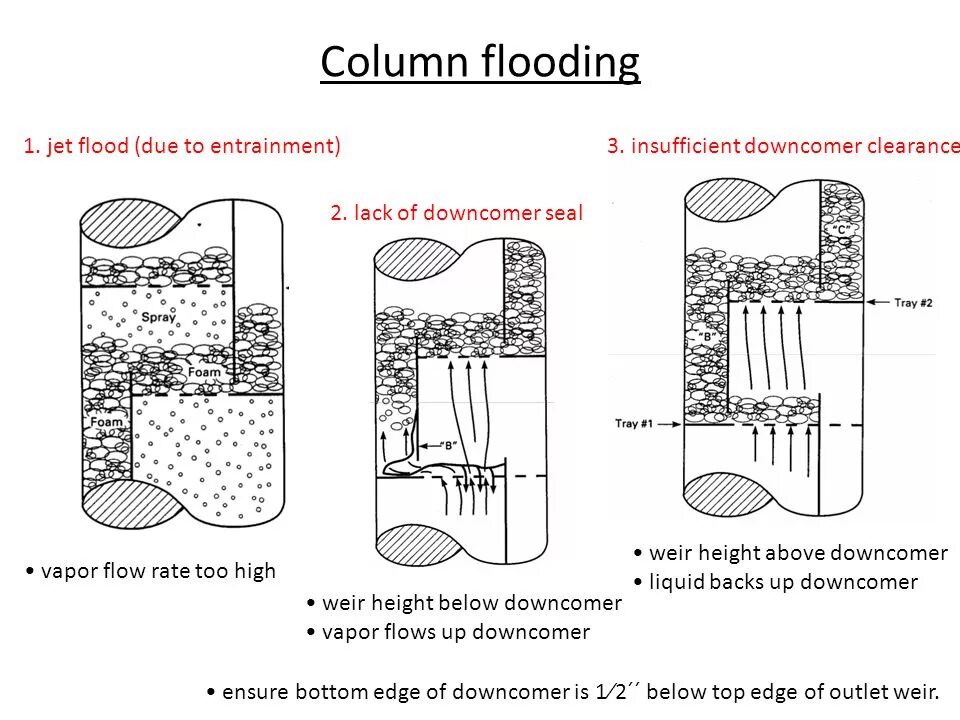 Column flooding

1. jet flood (due to entrainment)

Spray

Foam

Foam

• vapor flow rate too high

2. lack of downcomer seal

"B"

• weir height below downcomer
• vapor flows up downcomer

3. insufficient downcomer clearance

"C"

Tray #2

"B"

Tray #1

• weir height above downcomer
• liquid backs up downcomer

• ensure bottom edge of downcomer is 1⁄2´´ below top edge of outlet weir.