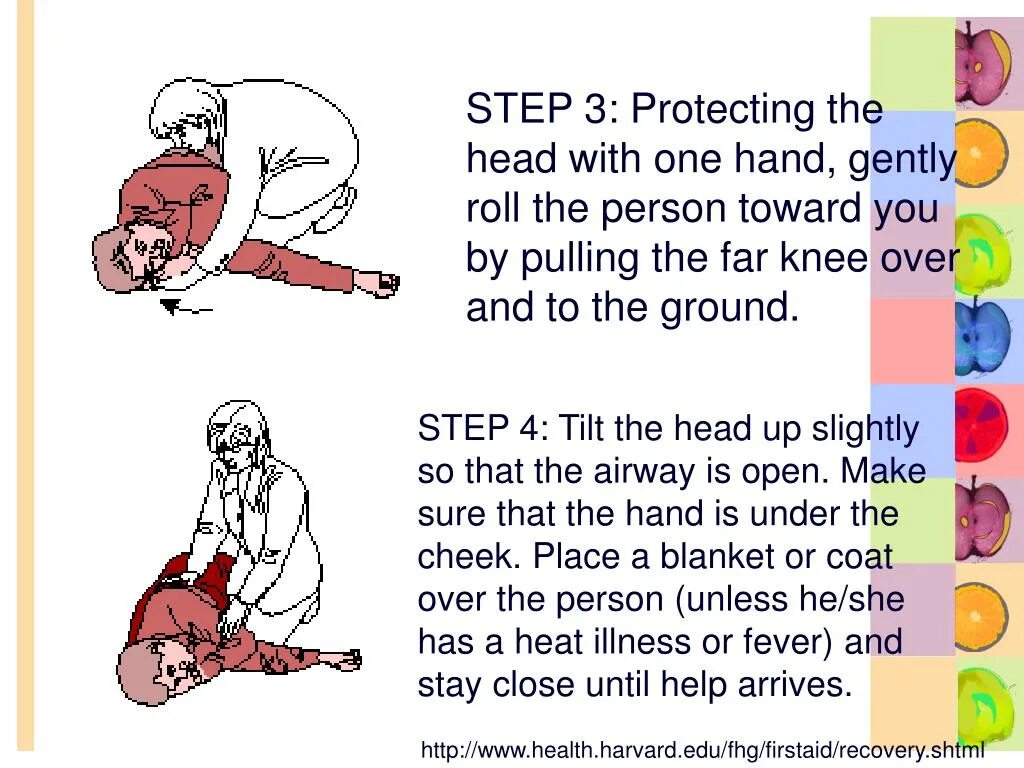 STEP 3: Protecting the head with one hand, gently roll the person toward you by pulling the far knee over and to the ground.

STEP 4: Tilt the head up slightly so that the airway is open. Make sure that the hand is under the cheek. Place a blanket or coat over the person (unless he/she has a heat illness or fever) and stay close until help arrives.

http://www.health.harvard.edu/fhg/firstaid/recovery.shtml