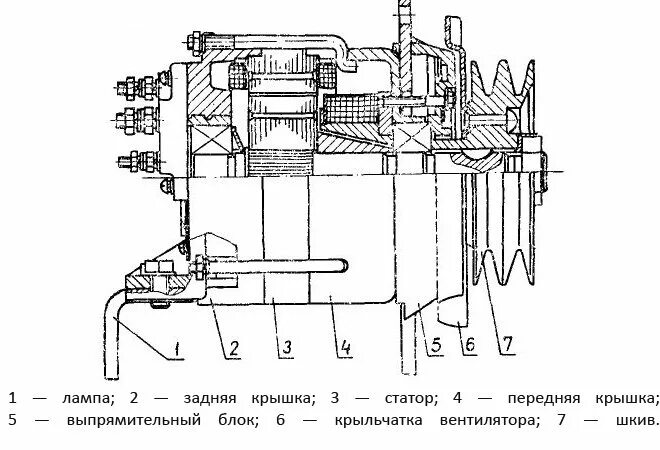 1 2 3 4 5 6 7

1 — лампа; 2 — задняя крышка; 3 — статор; 4 — передняя крышка; 5 — выпрямительный блок; 6 — крыльчатка вентилятора; 7 — шкив.