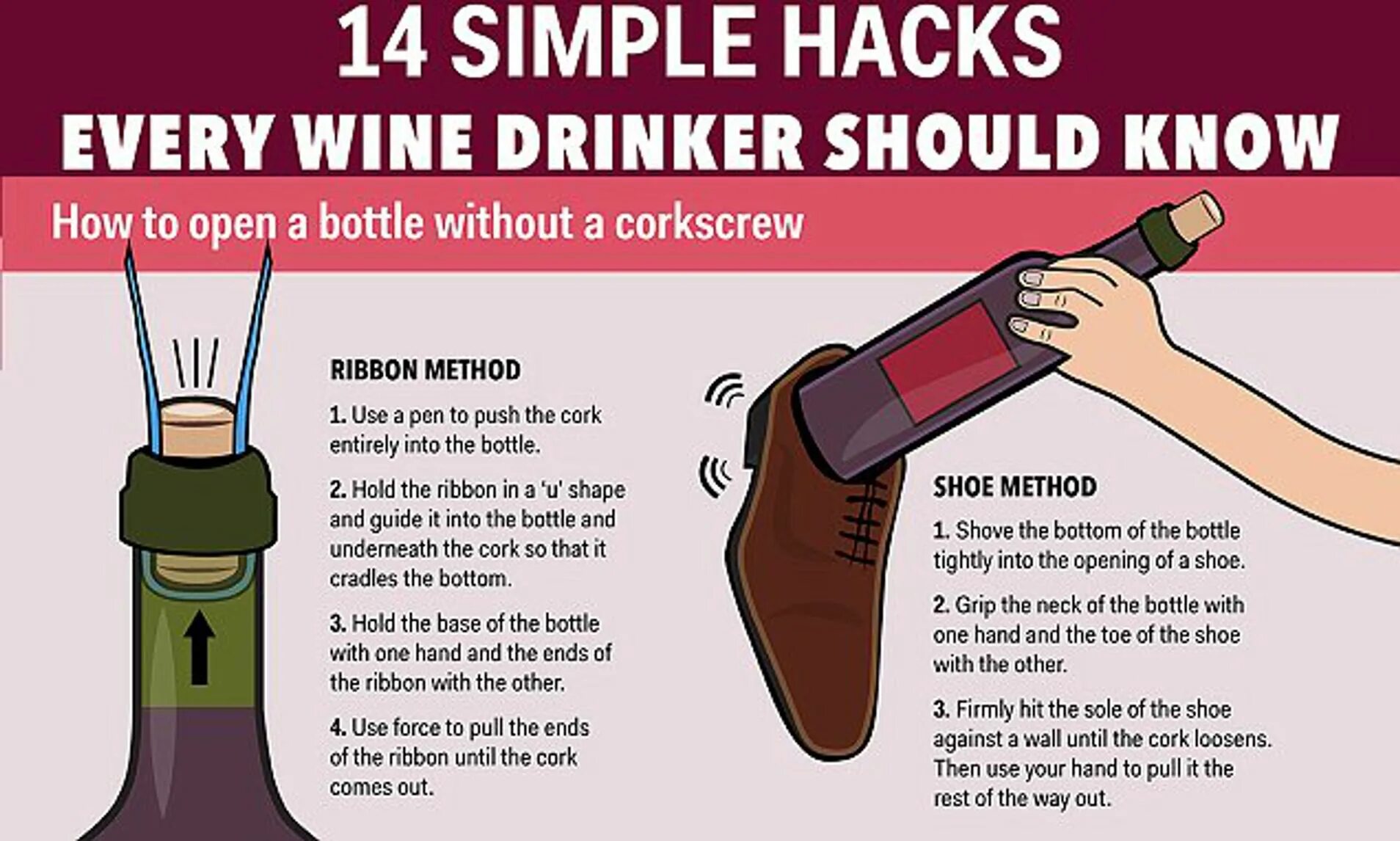 14 SIMPLE HACKS
EVERY WINE DRINKER SHOULD KNOW

How to open a bottle without a corkscrew

RIBBON METHOD

1. Use a pen to push the cork entirely into the bottle.

2. Hold the ribbon in a 'u' shape and guide it into the bottle and underneath the cork so that it cradles the bottom.

3. Hold the base of the bottle with one hand and the ends of the ribbon with the other.

4. Use force to pull the ends of the ribbon until the cork comes out.

SHOE METHOD

1. Shove the bottom of the bottle tightly into the opening of a shoe.

2. Grip the neck of the bottle with one hand and the toe of the shoe with the other.

3. Firmly hit the sole of the shoe against a wall until the cork loosens. Then use your hand to pull it the rest of the way out.