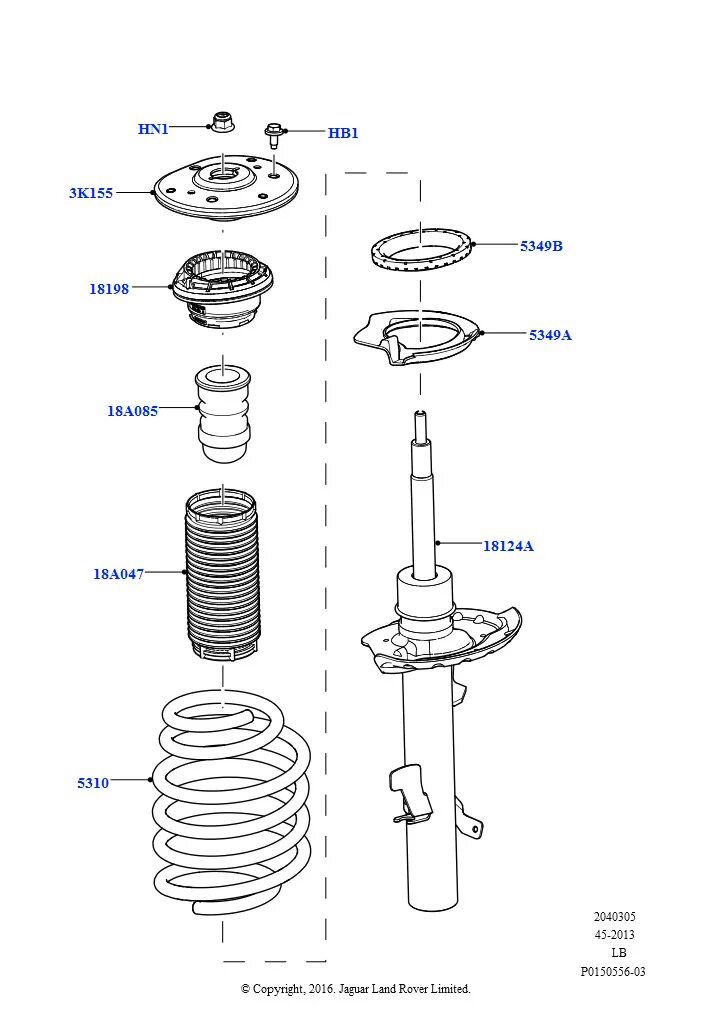 HN1
HB1
3K155
5349B
18198
5349A
18A085
18124A
18A047
5310
2040305
45-2013
LB
P0150556-03
© Copyright, 2016. Jaguar Land Rover Limited.