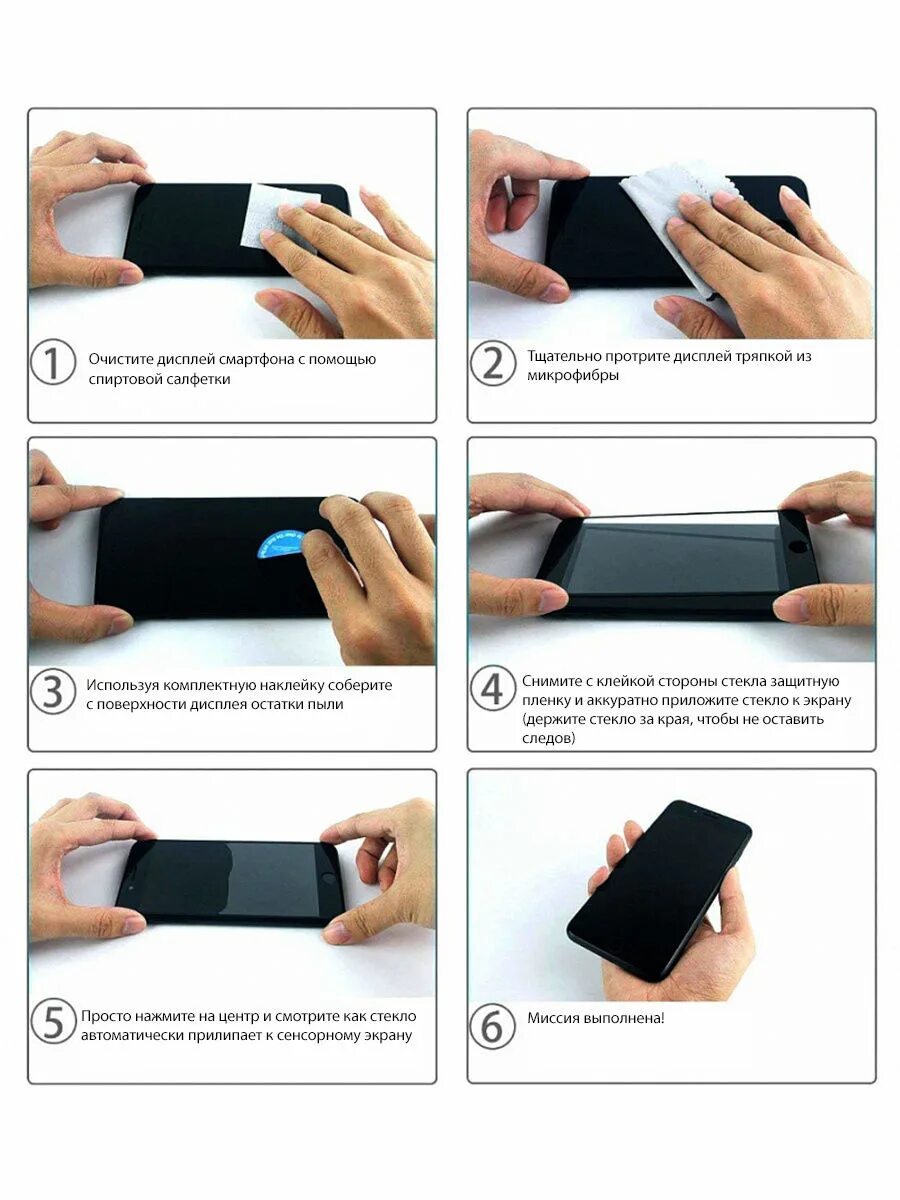 1 Очистите дисплей смартфона с помощью спиртовой салфетки

2 Тщательно протрите дисплей тряпкой из микрофибры

3 Используя комплектную наклейку соберите с поверхности дисплея остатки пыли

4 Снимите с клейкой стороны стекла защитную пленку и аккуратно приложите стекло к экрану (держите стекло за края, чтобы не оставить следов)

5 Просто нажмите на центр и смотрите как стекло автоматически прилипает к сенсорному экрану

6 Миссия выполнена!