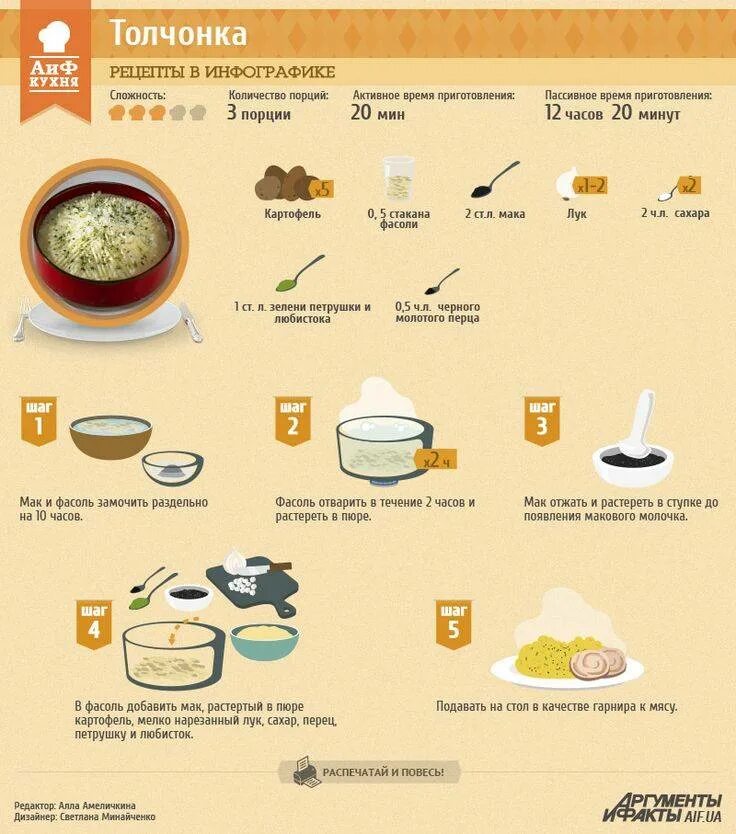 АиФ КУХНЯ

Толчонка

РЕЦЕПТЫ В ИНФОГРАФИКЕ

Сложность:

Количество порций: 3 порции

Активное время приготовления: 20 мин

Пассивное время приготовления: 12 часов 20 минут

x5 Картофель

0, 5 стакана фасоли

2 ст.л. мака

x1-2 Лук

x2 2 ч.л. сахара

1 ст. л. зелени петрушки и любистока

0,5 ч.л. черного молотого перца

шаг 1

Мак и фасоль замочить раздельно на 10 часов.

шаг 2

x2 ч

Фасоль отварить в течение 2 часов и растереть в пюре.

шаг 3

Мак отжать и растереть в ступке до появления макового молочка.

шаг 4

В фасоль добавить мак, растертый в пюре картофель, мелко нарезанный лук, сахар, перец, петрушку и любисток.

шаг 5

Подавать на стол в качестве гарнира к мясу.

РАСПЕЧАТАЙ И ПОВЕСЬ!

Редактор: Алла Амеличкина
Дизайнер: Светлана Минайченко

АРГУМЕНТЫ И ФАКТЫ AIF.UA