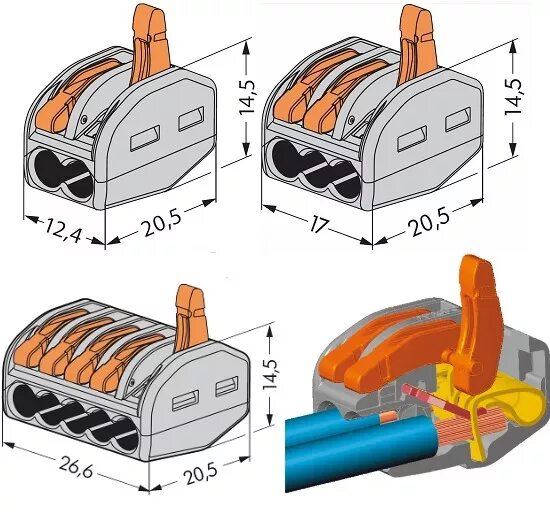 14,5
12,4
20,5
14,5
17
20,5
14,5
26,6
20,5