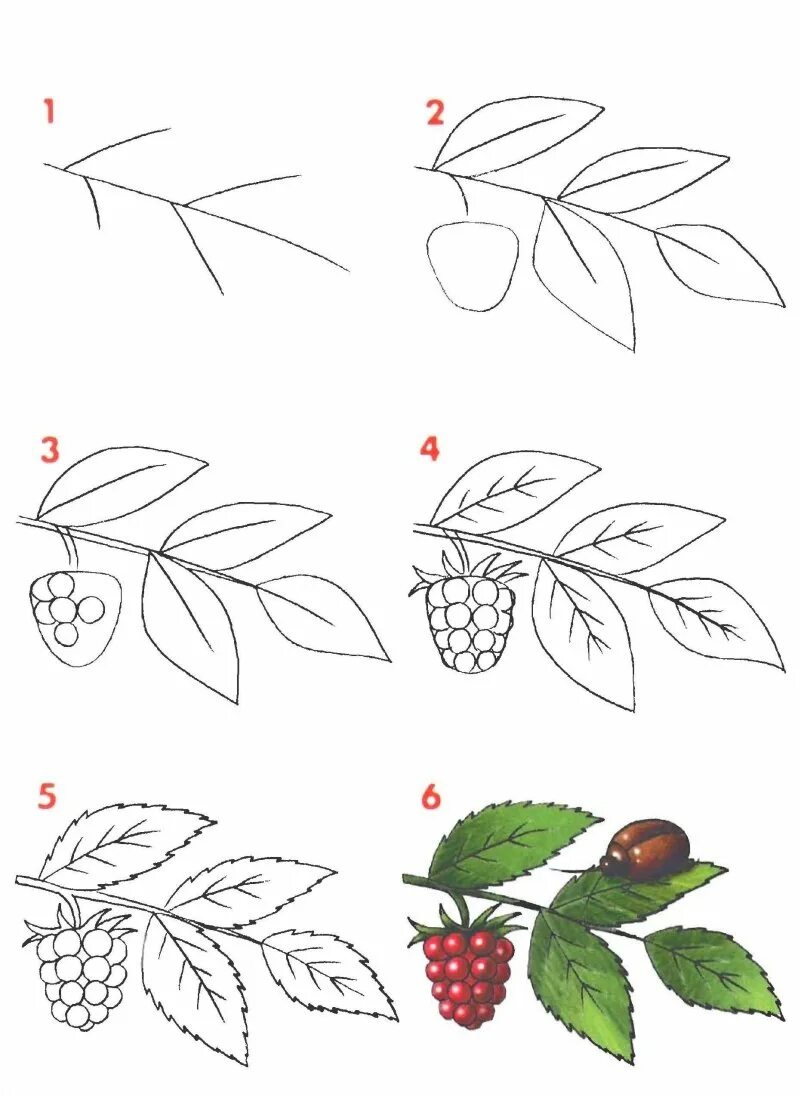 1
2
3
4
5
6