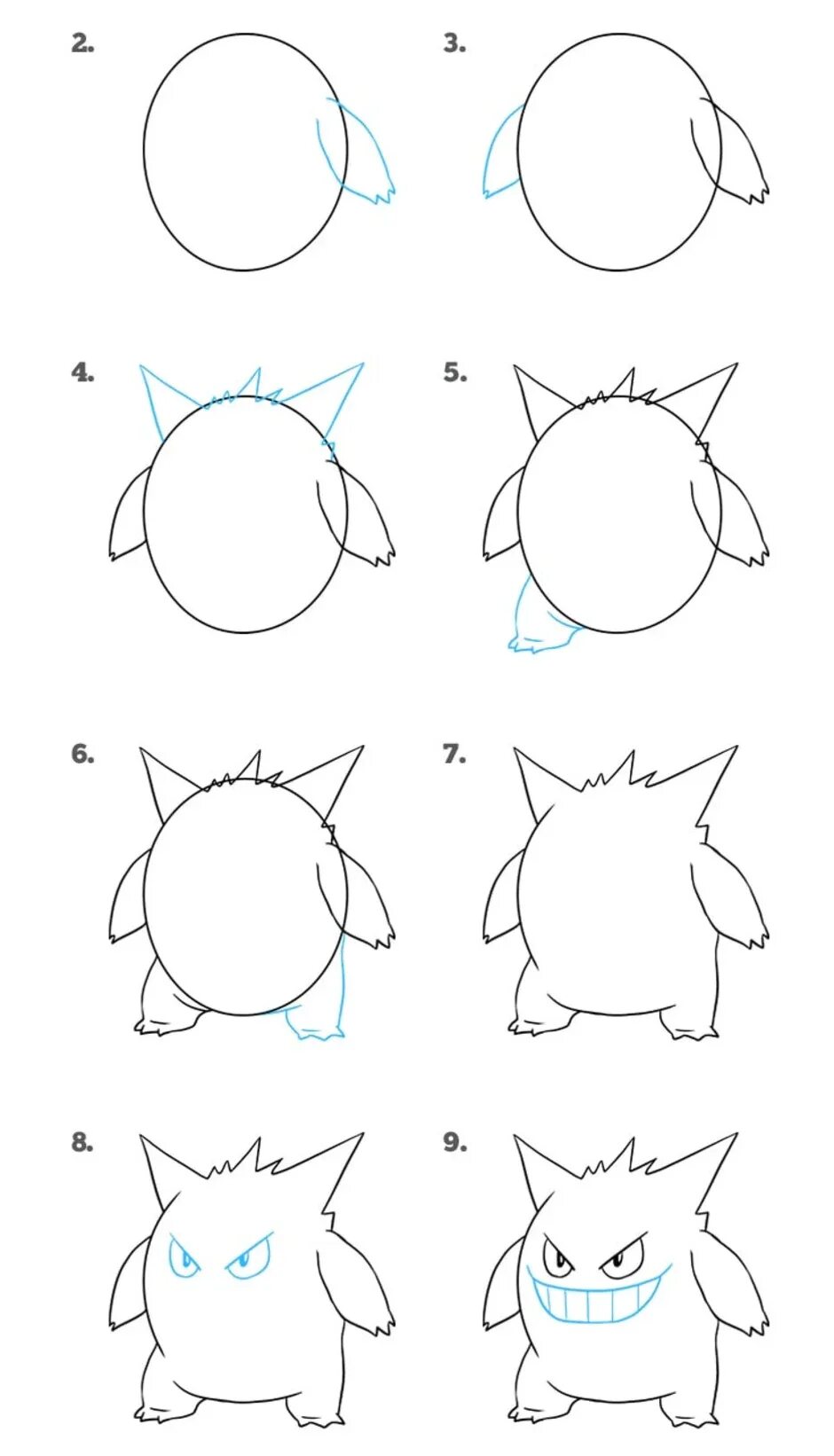 2.

3.

4.

5.

6.

7.

8.

9.