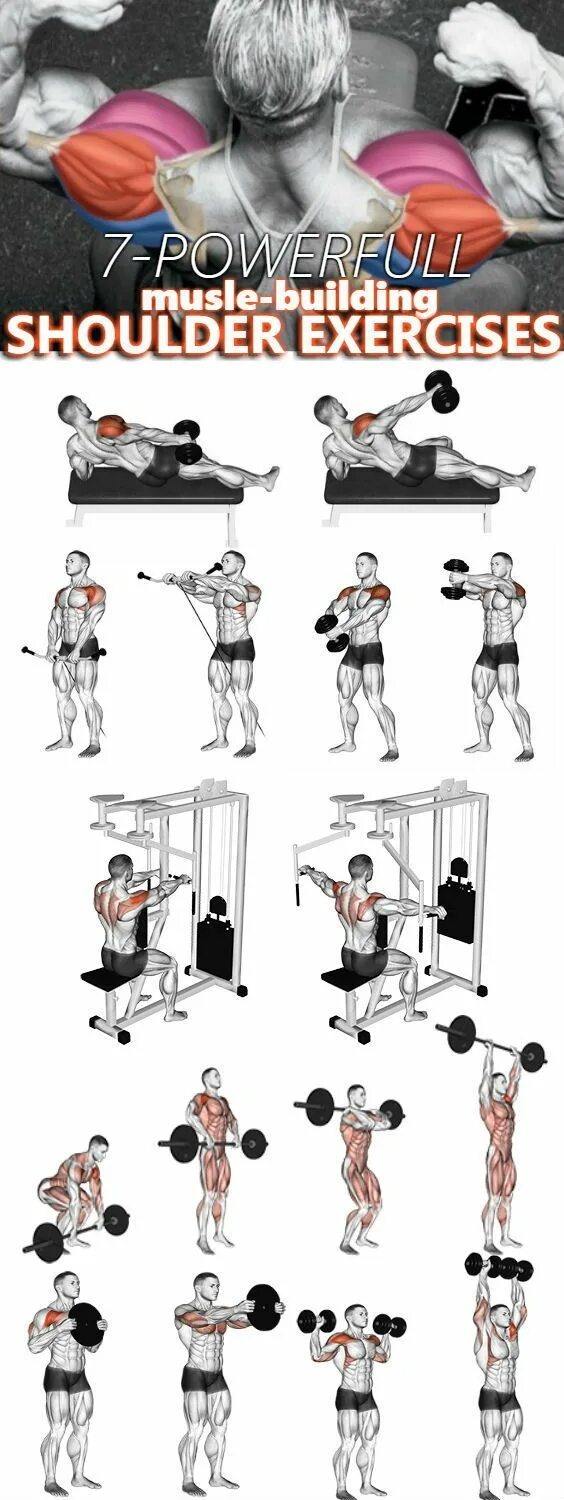 7-POWERFULL
musle-building
SHOULDER EXERCISES