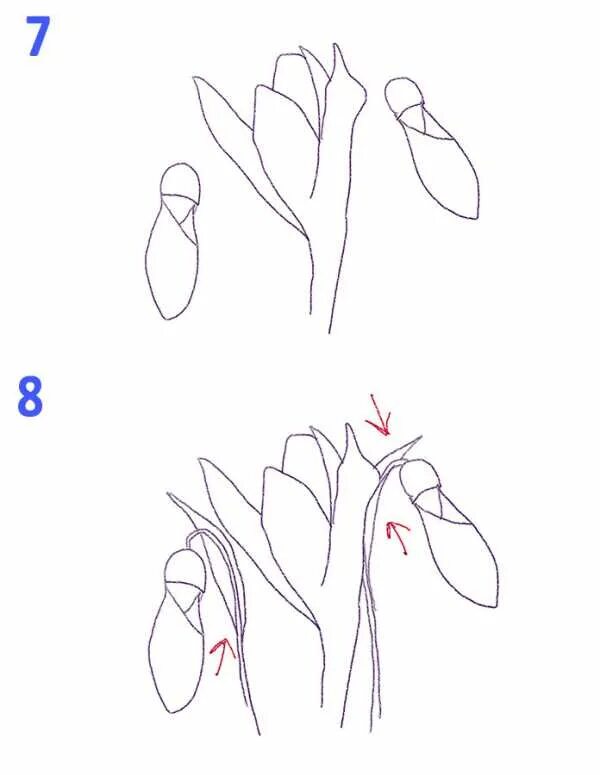 7

8