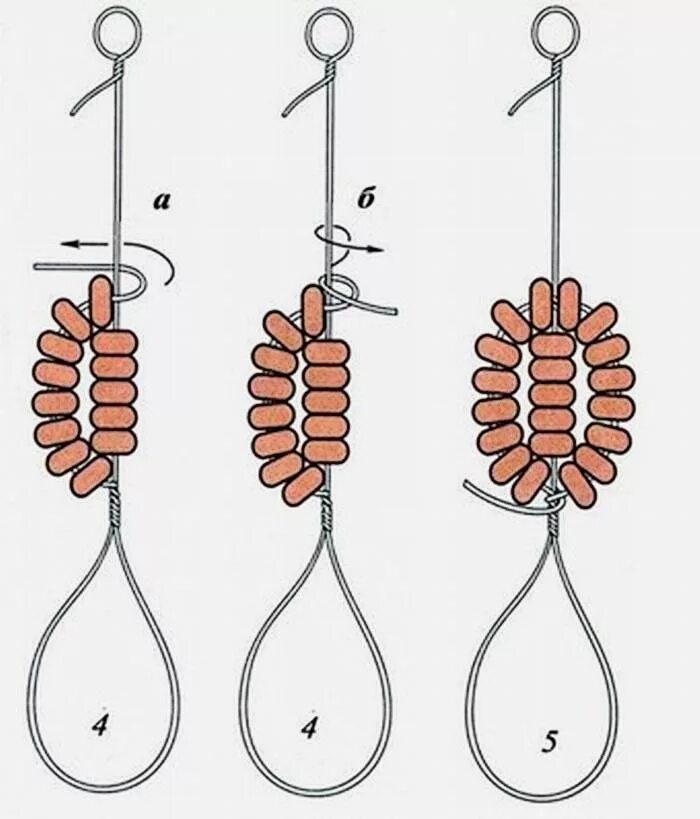 а

б

4

4

5