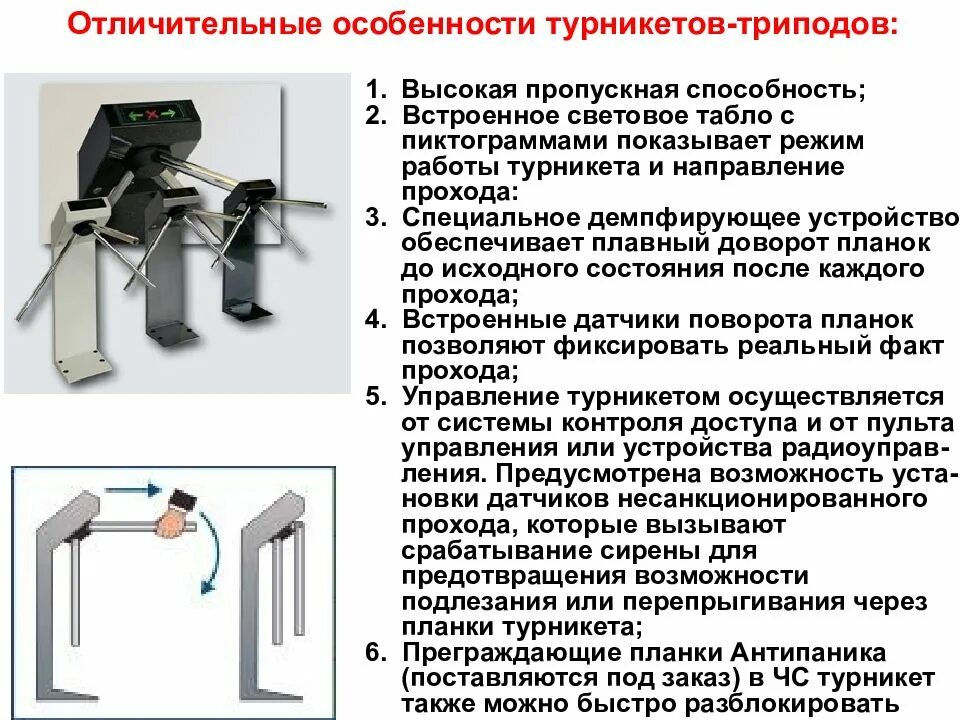 Отличительные особенности турникетов-триподов:

1. Высокая пропускная способность;
2. Встроенное световое табло с пиктограммами показывает режим работы турникета и направление прохода:
3. Специальное демпфирующее устройство обеспечивает плавный доворот планок до исходного состояния после каждого прохода;
4. Встроенные датчики поворота планок позволяют фиксировать реальный факт прохода;
5. Управление турникетом осуществляется от системы контроля доступа и от пульта управления или устройства радиоуправления. Предусмотрена возможность установки датчиков несанкционированного прохода, которые вызывают срабатывание сирены для предотвращения возможности подлезания или перепрыгивания через планки турникета;
6. Преграждающие планки Антипаника (поставляются под заказ) в ЧС турникет также можно быстро разблокировать